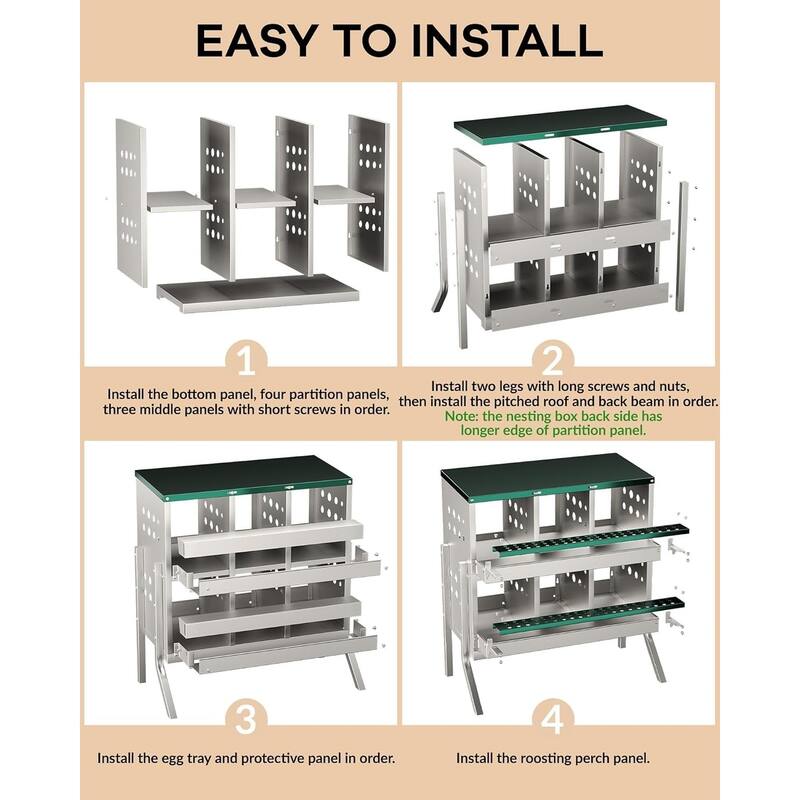 EASY TO INSTALL

1

Install the bottom panel, four partition panels, three middle panels with short screws in order.

2

Install two legs with long screws and nuts, then install the pitched roof and back beam in order.
Note: the nesting box back side has longer edge of partition panel.

3

Install the egg tray and protective panel in order.

4

Install the roosting perch panel.