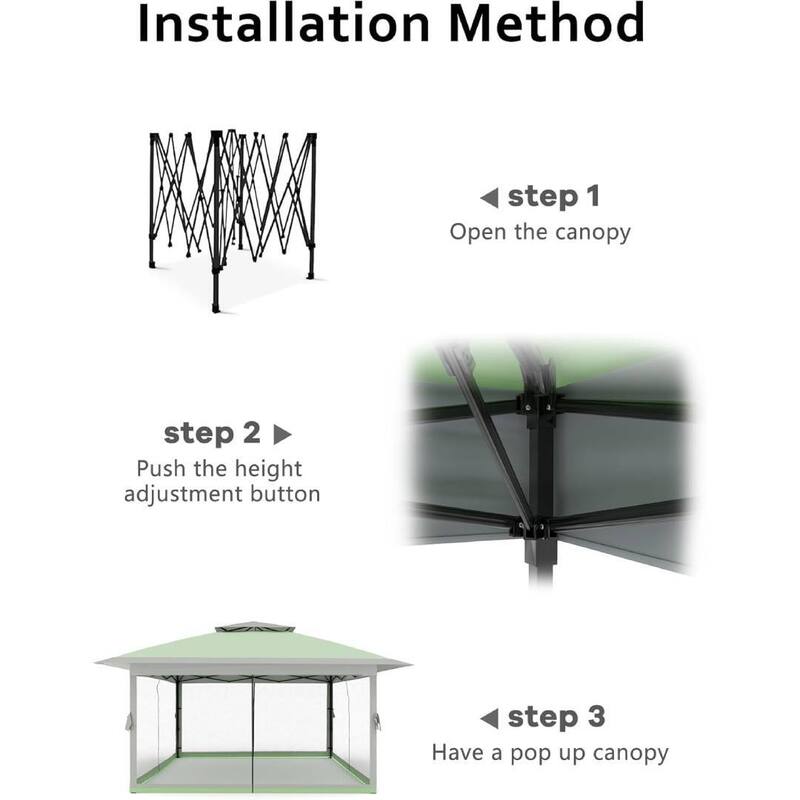 Installation Method

◀ step 1
Open the canopy

step 2 ▶
Push the height adjustment button

◀ step 3
Have a pop up canopy