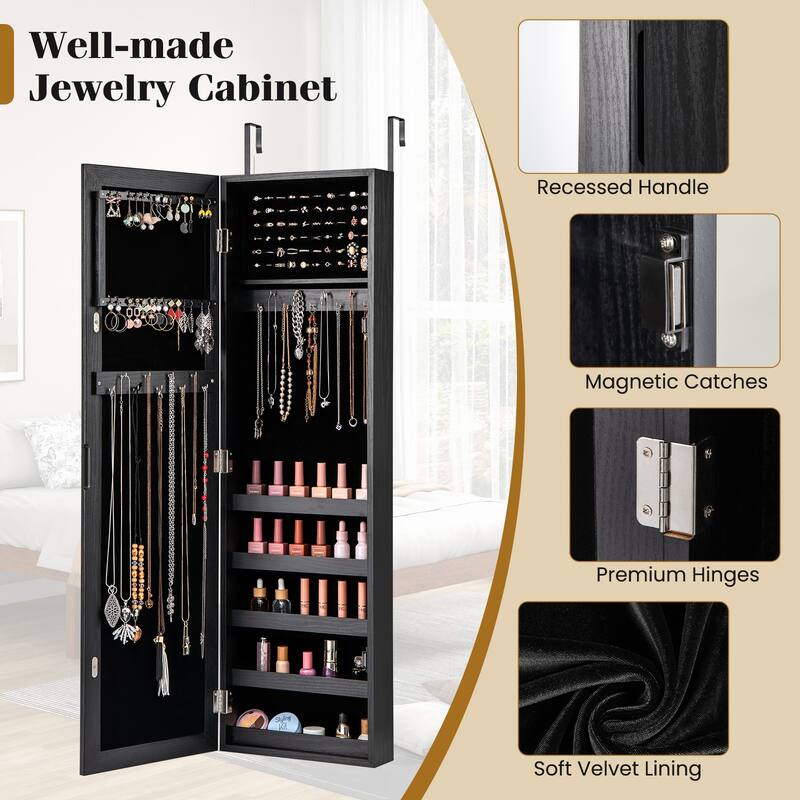 Well-made Jewelry Cabinet

Recessed Handle

Magnetic Catches

Premium Hinges

Soft Velvet Lining