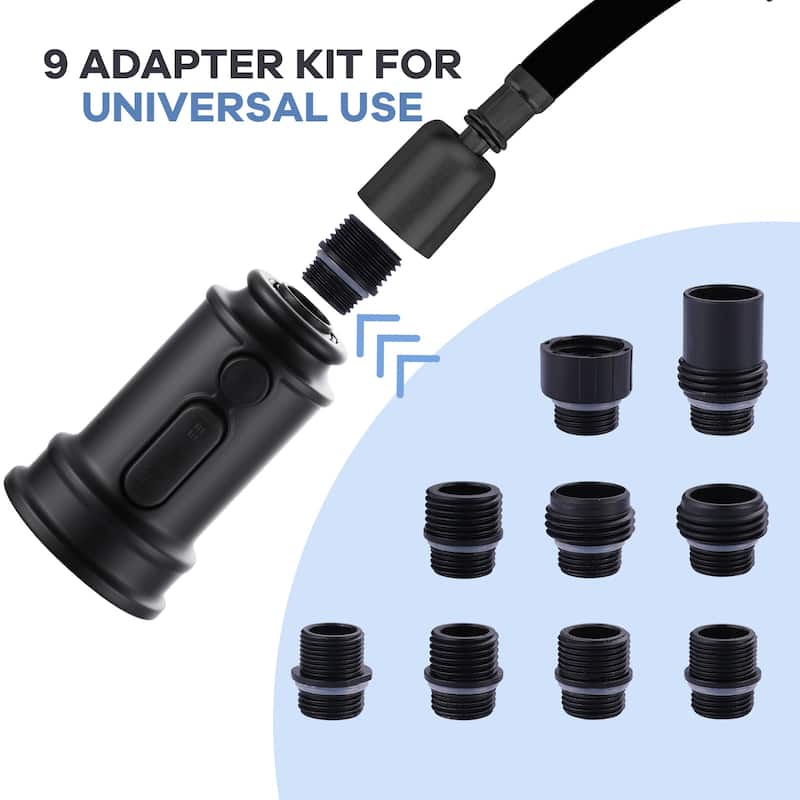 9 ADAPTER KIT FOR
UNIVERSAL USE