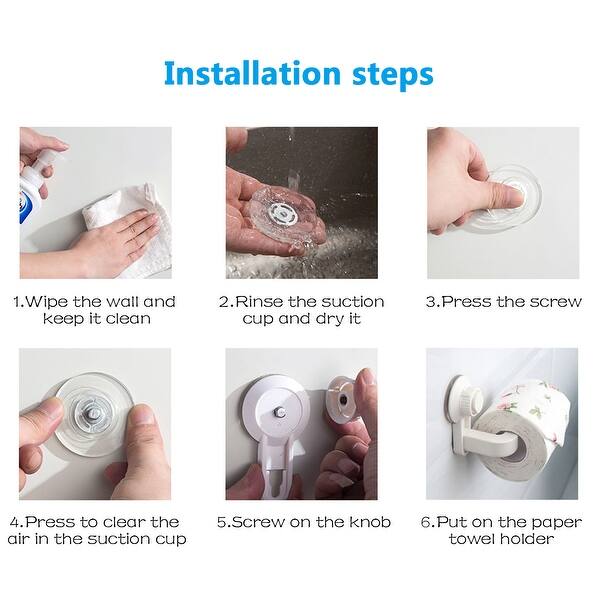 Installation steps

1.Wipe the wall and keep it clean

2.Rinse the suction cup and dry it

3.Press the screw

4.Press to clear the air in the suction cup

5.Screw on the knob

6.Put on the paper towel holder