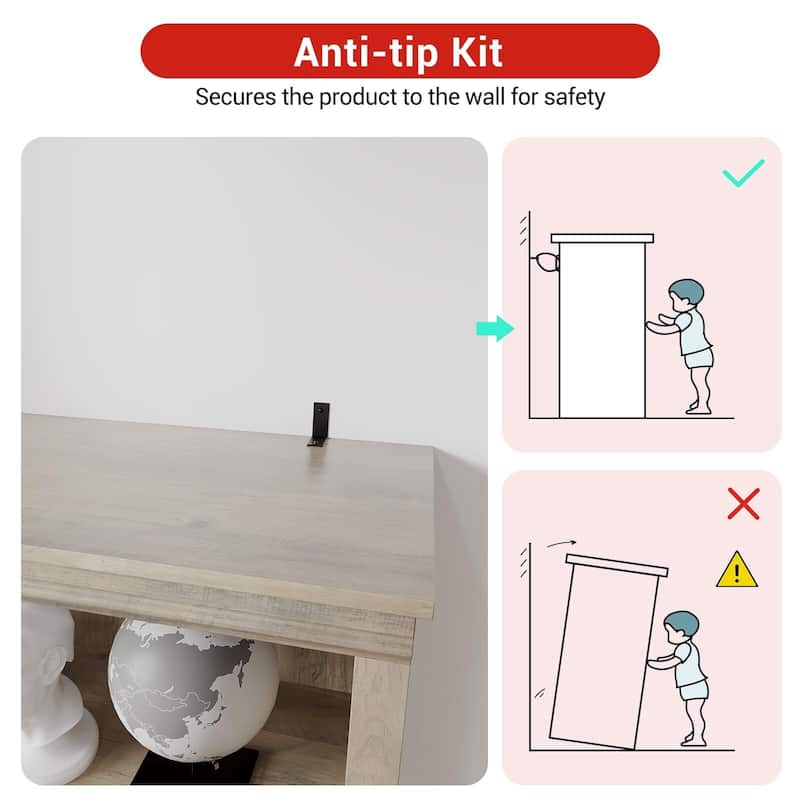 Anti-tip Kit

Secures the product to the wall for safety