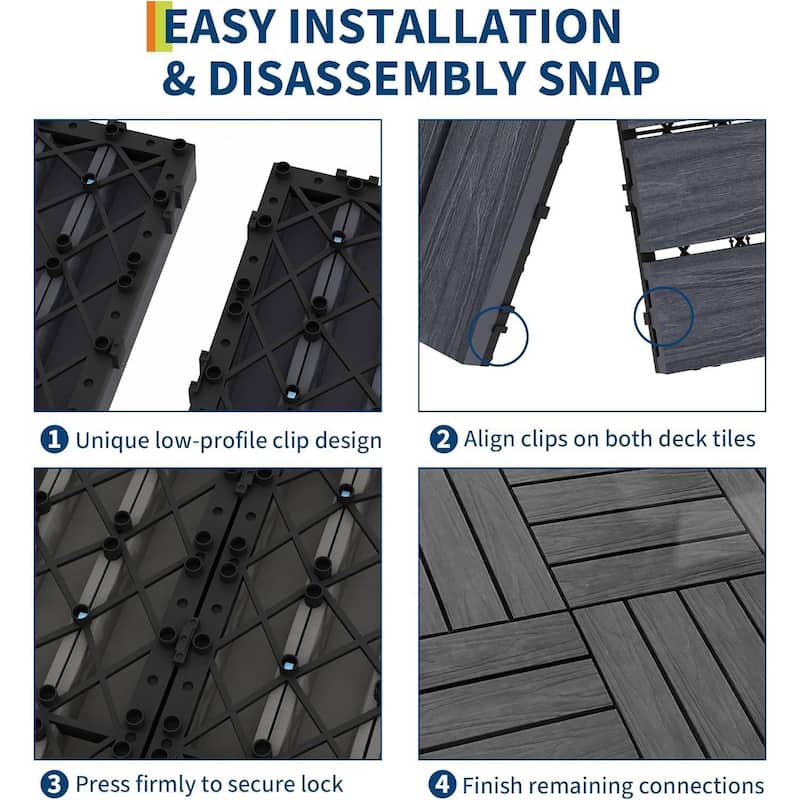 EASY INSTALLATION
& DISASSEMBLY SNAP

1 Unique low-profile clip design

2 Align clips on both deck tiles

3 Press firmly to secure lock

4 Finish remaining connections