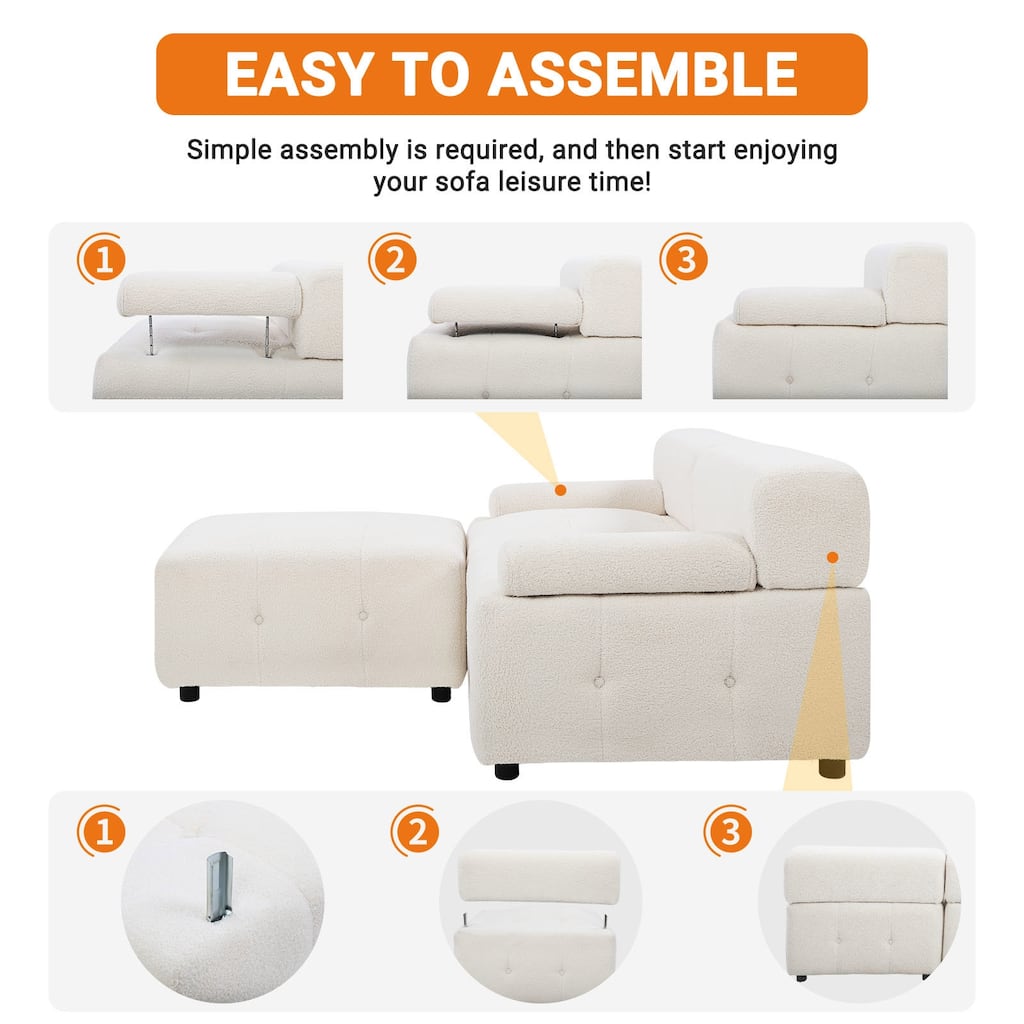 EASY TO ASSEMBLE

Simple assembly is required, and then start enjoying your sofa leisure time!

1

2

3

1

2

3