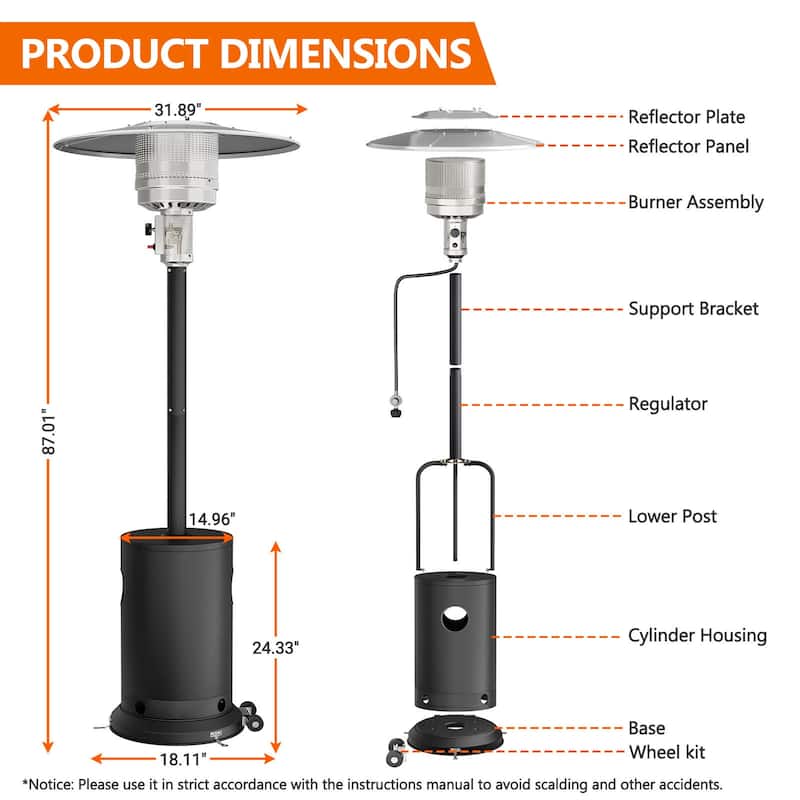 PRODUCT DIMENSIONS

31.89"

87.01"

14.96"

24.33"

18.11"

Reflector Plate
Reflector Panel
Burner Assembly
Support Bracket
Regulator
Lower Post
Cylinder Housing
Base
Wheel kit

*Notice: Please use it in strict accordance with the instructions manual to avoid scalding and other accidents.