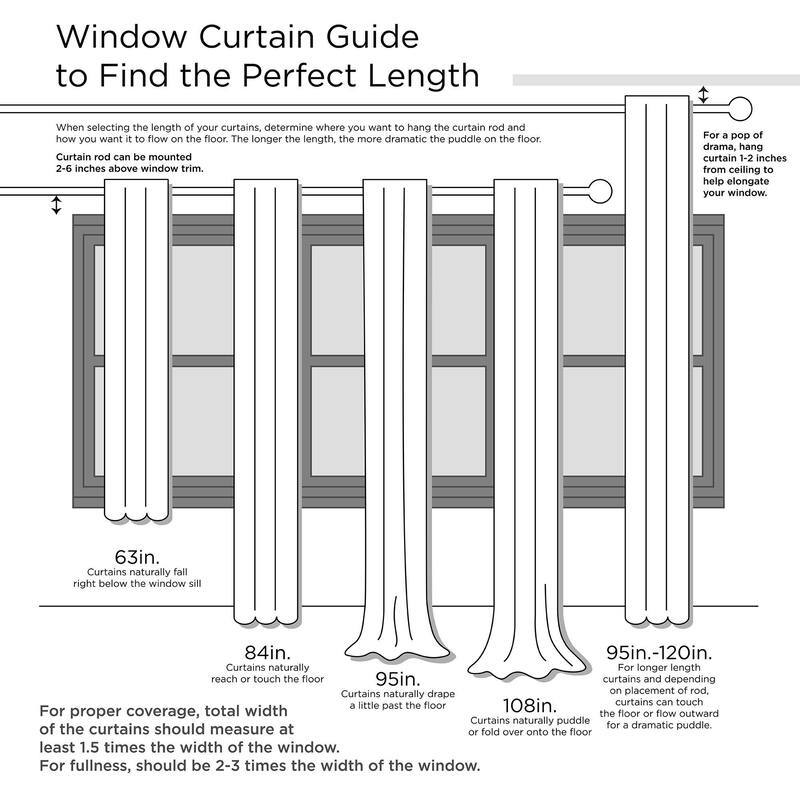 Window Curtain Guide to Find the Perfect Length

When selecting the length of your curtains, determine where you want to hang the curtain rod and how you want it to flow on the floor. The longer the length, the more dramatic the puddle on the floor.

Curtain rod can be mounted 2-6 inches above window trim.

For a pop of drama, hang curtain 1-2 inches from ceiling to help elongate your window.

63in.
Curtains naturally fall right below the window sill

84in.
Curtains naturally reach or touch the floor

95in.
Curtains naturally drape a little past the floor

108in.
Curtains naturally puddle or fold over onto the floor

95in.-120in.
For longer length curtains and depending on placement of rod, curtains can touch the floor or flow outward for a dramatic puddle.

For proper coverage, total width of the curtains should measure at least 1.5 times the width of the window.
For fullness, should be 2-3 times the width of the window.