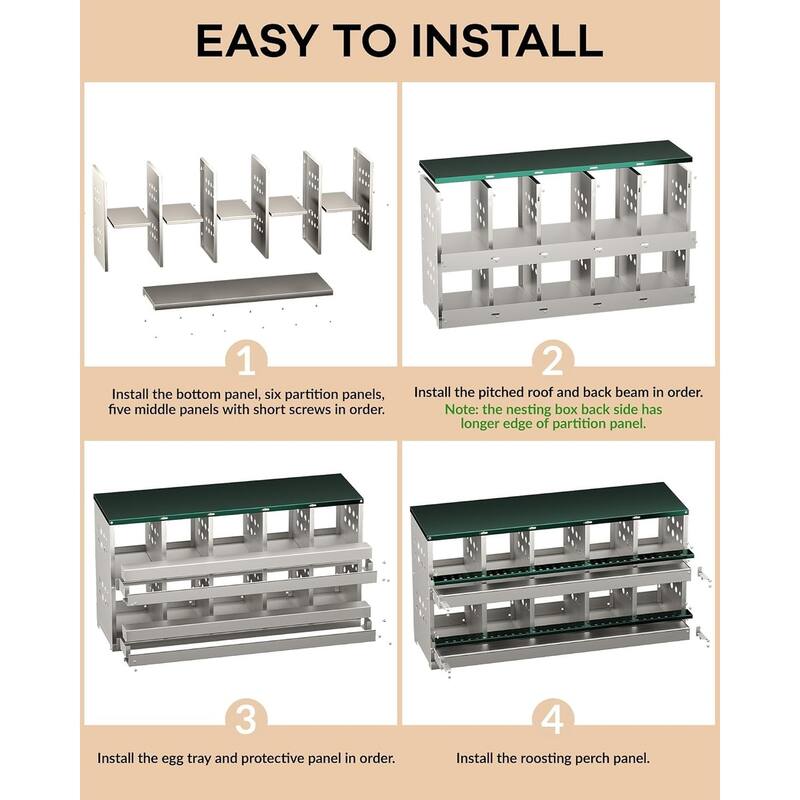 EASY TO INSTALL

1

Install the bottom panel, six partition panels, five middle panels with short screws in order.

2

Install the pitched roof and back beam in order.

Note: the nesting box back side has longer edge of partition panel.

3

Install the egg tray and protective panel in order.

4

Install the roosting perch panel.