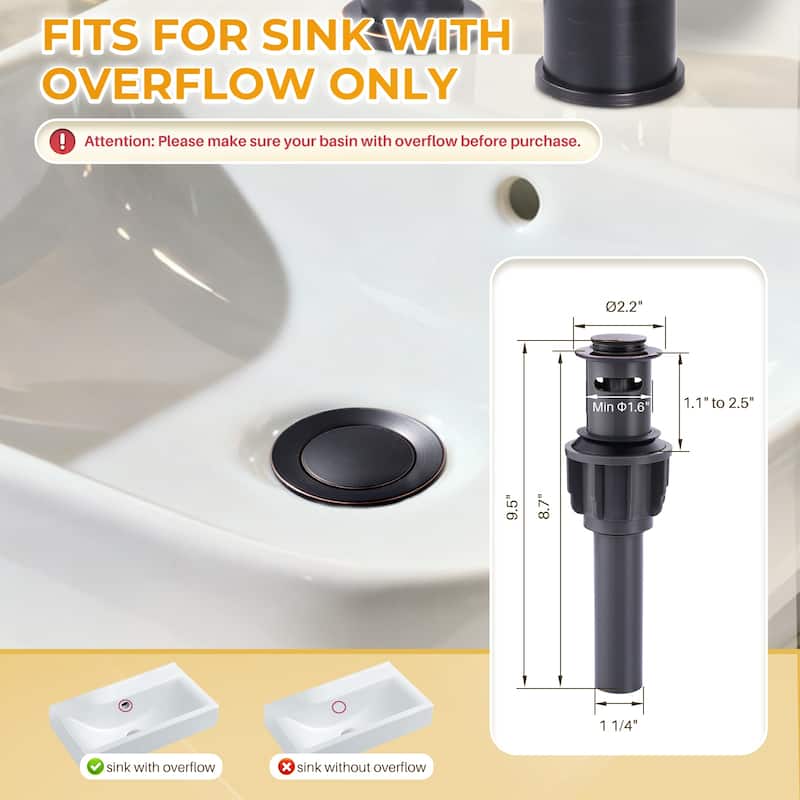 FITS FOR SINK WITH OVERFLOW ONLY

Attention: Please make sure your basin with overflow before purchase.

Ø2.2"

Min Φ1.6"

1.1" to 2.5"

9.5"

8.7"

1 1/4"

sink with overflow

sink without overflow