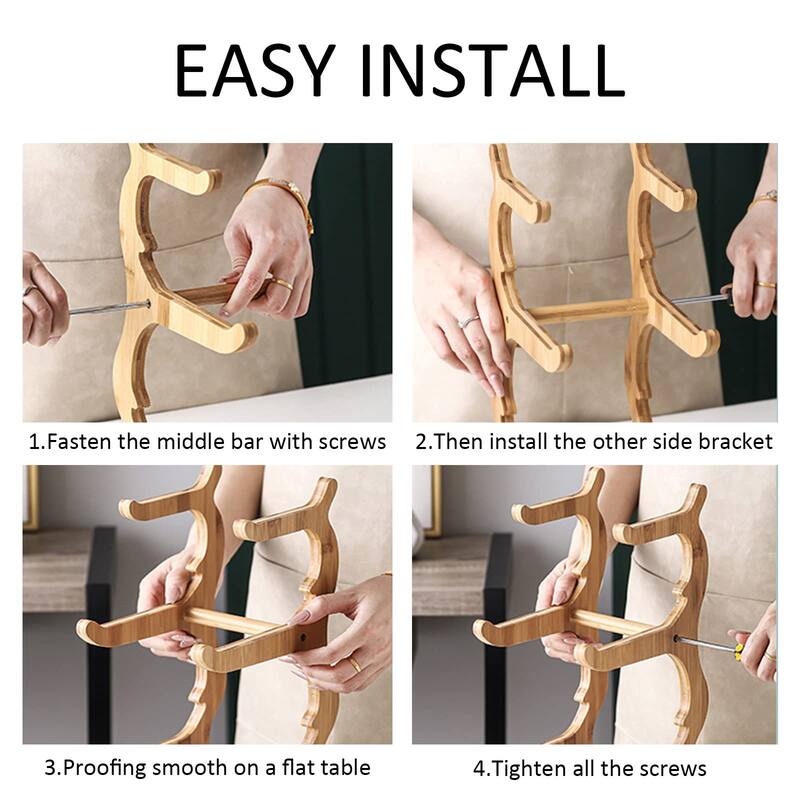 EASY INSTALL

1.Fasten the middle bar with screws

2.Then install the other side bracket

3.Proofing smooth on a flat table

4.Tighten all the screws