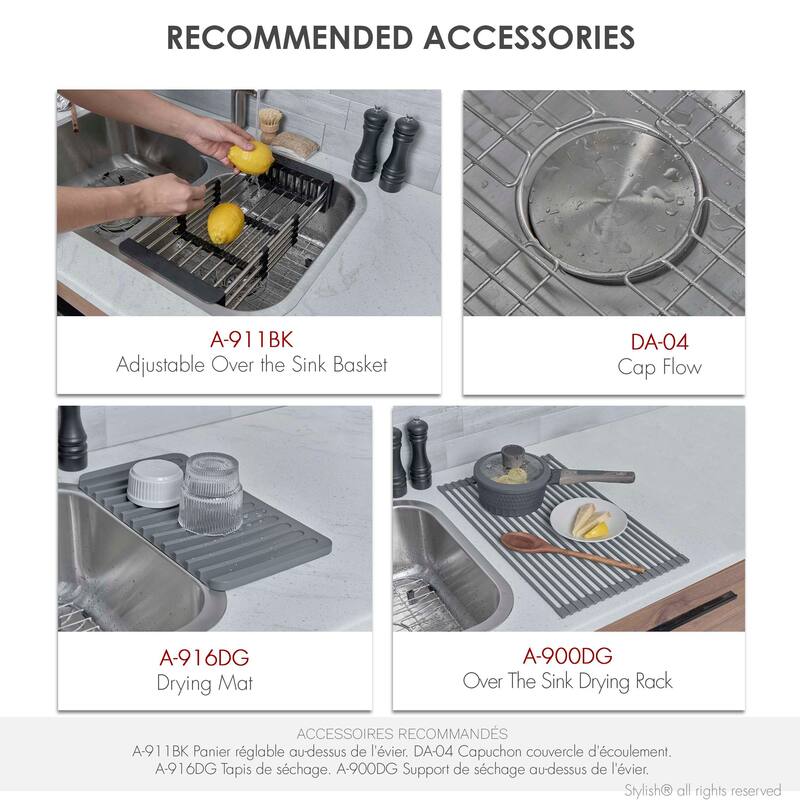 RECOMMENDED ACCESSORIES

A-911BK
Adjustable Over the Sink Basket

DA-04
Cap Flow

A-916DG
Drying Mat

A-900DG
Over The Sink Drying Rack

ACCESSOIRES RECOMMANDÉS
A-911BK Panier réglable au-dessus de l'évier. DA-04 Capuchon couvercle d'écoulement.
A-916DG Tapis de séchage. A-900DG Support de séchage au-dessus de l'évier.

Stylish® all rights reserved