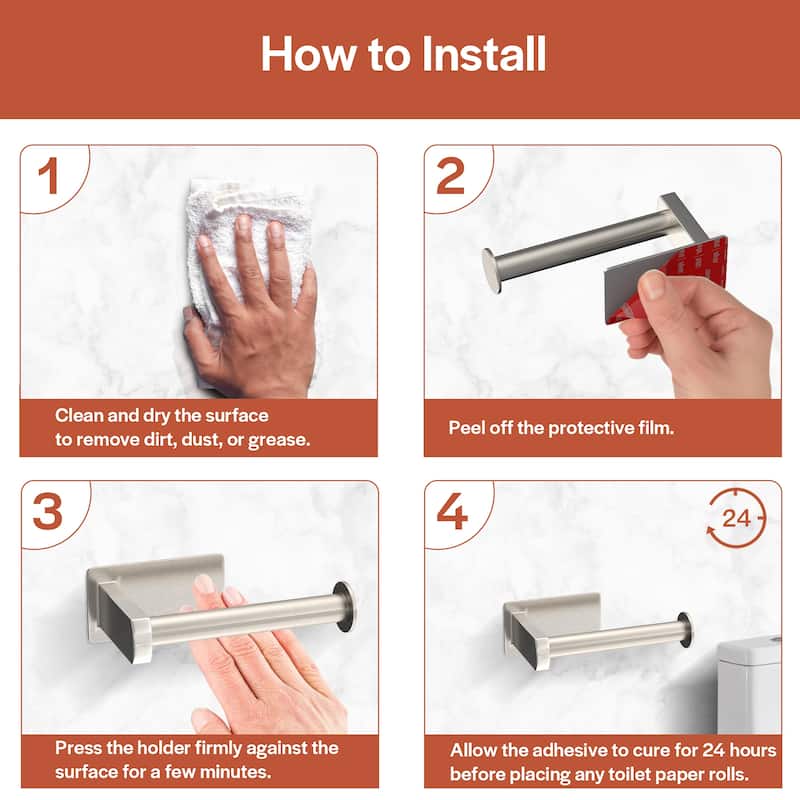 How to Install

1

Clean and dry the surface to remove dirt, dust, or grease.

2

Peel off the protective film.

3

Press the holder firmly against the surface for a few minutes.

4

24

Allow the adhesive to cure for 24 hours before placing any toilet paper rolls.