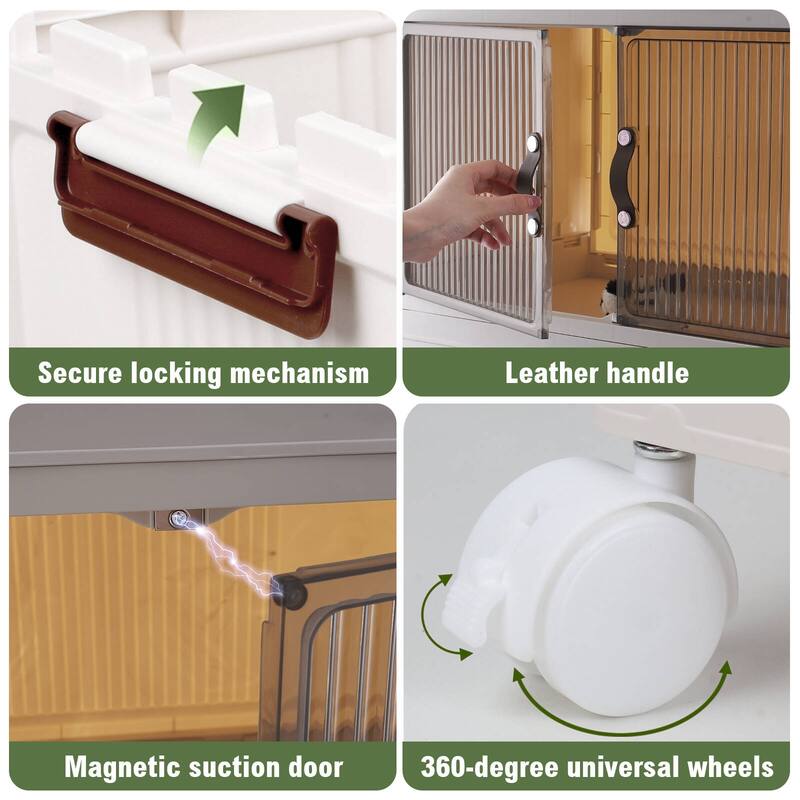 Secure locking mechanism

Leather handle

Magnetic suction door

360-degree universal wheels