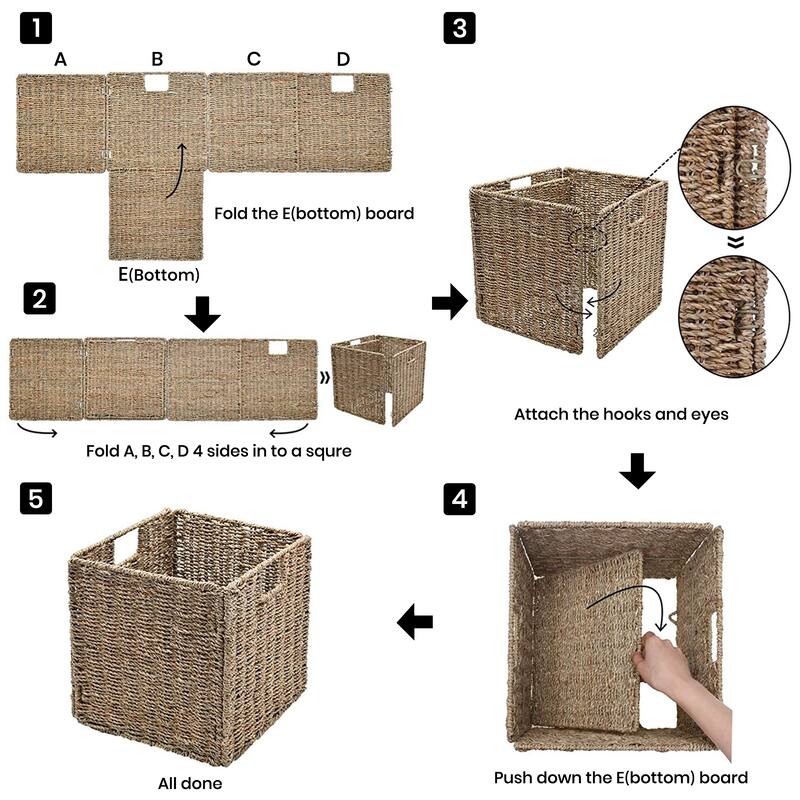 1

A B C D

Fold the E(bottom) board

E(Bottom)

2

Fold A, B, C, D 4 sides in to a squre

3

Attach the hooks and eyes

4

Push down the E(bottom) board

5

All done