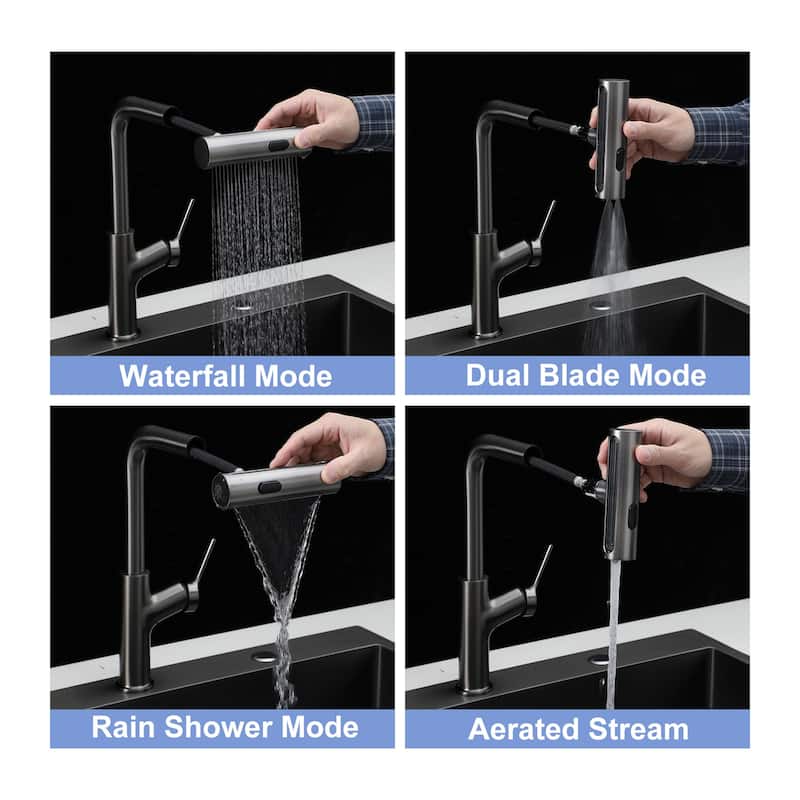 Waterfall Mode

Dual Blade Mode

Rain Shower Mode

Aerated Stream