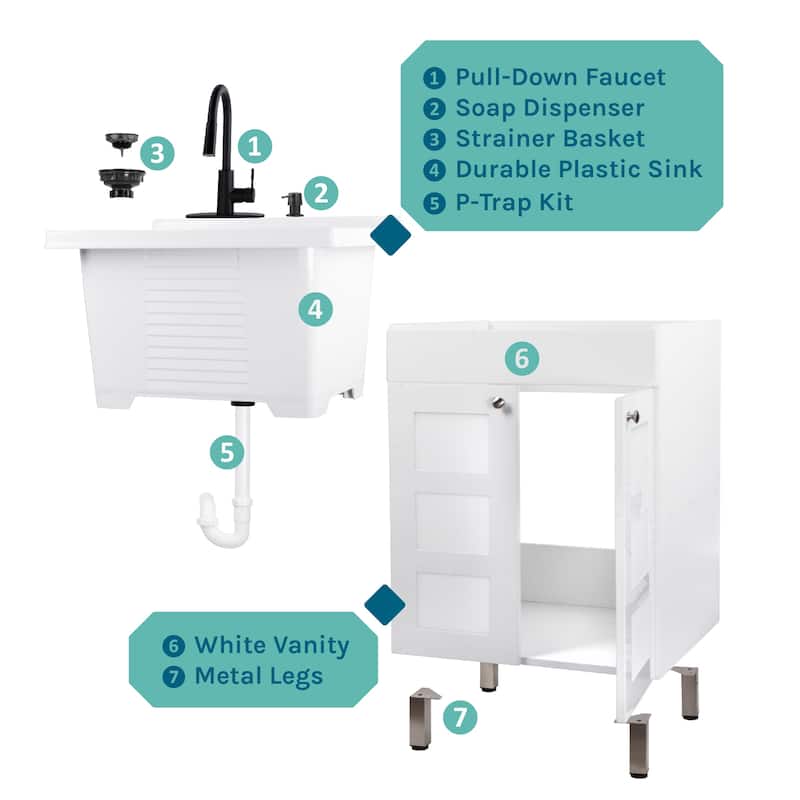 1 Pull-Down Faucet
2 Soap Dispenser
3 Strainer Basket
4 Durable Plastic Sink
5 P-Trap Kit

3
1
2
4
5
6

6 White Vanity
7 Metal Legs

7