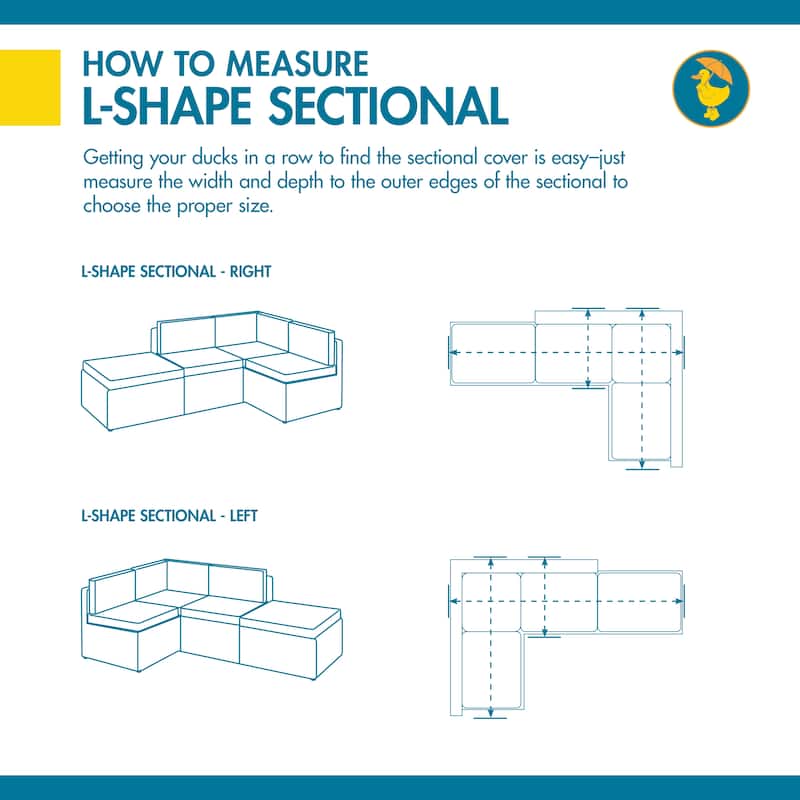 HOW TO MEASURE
L-SHAPE SECTIONAL

Getting your ducks in a row to find the sectional cover is easy–just measure the width and depth to the outer edges of the sectional to choose the proper size.

L-SHAPE SECTIONAL - RIGHT

L-SHAPE SECTIONAL - LEFT