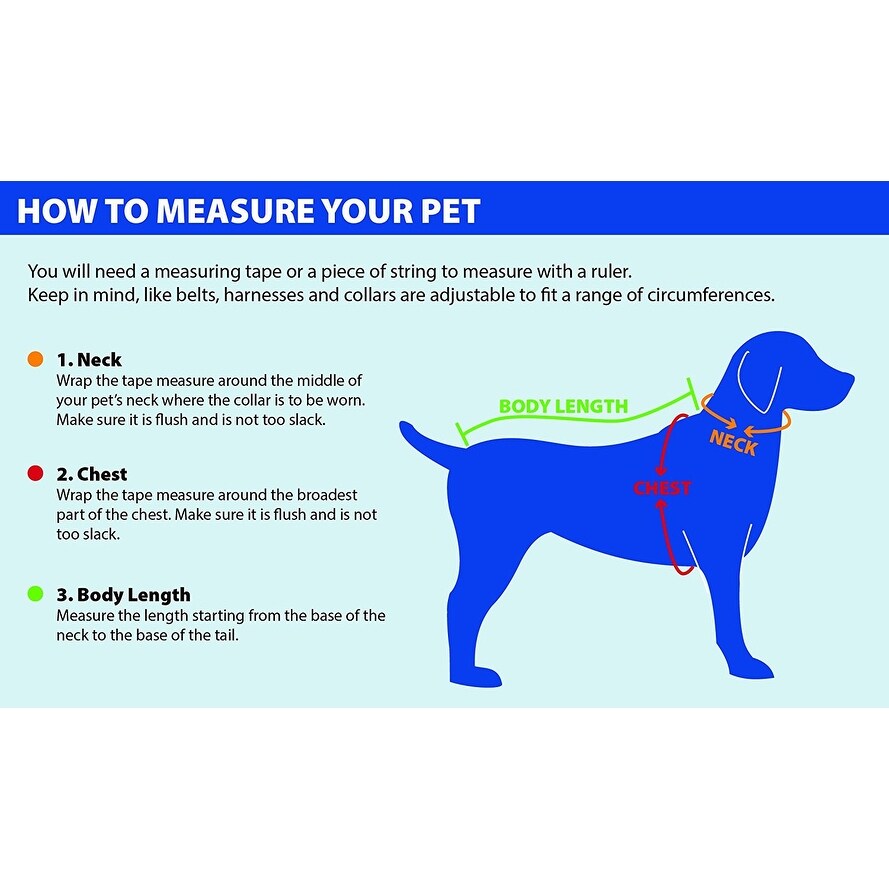 HOW TO MEASURE YOUR PET

You will need a measuring tape or a piece of string to measure with a ruler.
Keep in mind, like belts, harnesses and collars are adjustable to fit a range of circumferences.

1. Neck
Wrap the tape measure around the middle of your pet's neck where the collar is to be worn. Make sure it is flush and is not too slack.

2. Chest
Wrap the tape measure around the broadest part of the chest. Make sure it is flush and is not too slack.

3. Body Length
Measure the length starting from the base of the neck to the base of the tail.

BODY LENGTH

NECK

CHEST