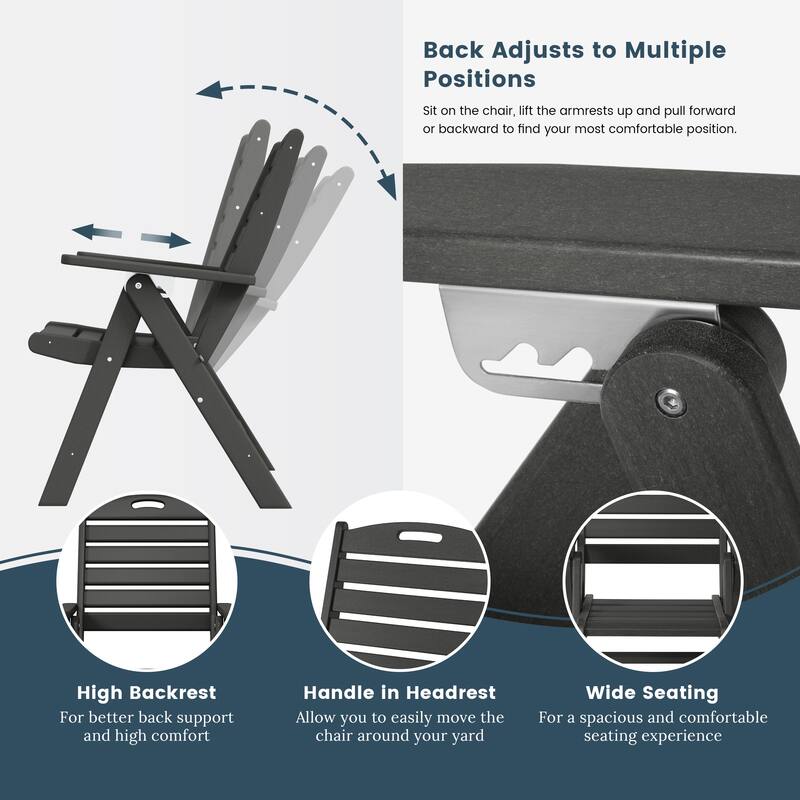 Back Adjusts to Multiple Positions

Sit on the chair, lift the armrests up and pull forward or backward to find your most comfortable position.

High Backrest
For better back support and high comfort

Handle in Headrest
Allow you to easily move the chair around your yard

Wide Seating
For a spacious and comfortable seating experience