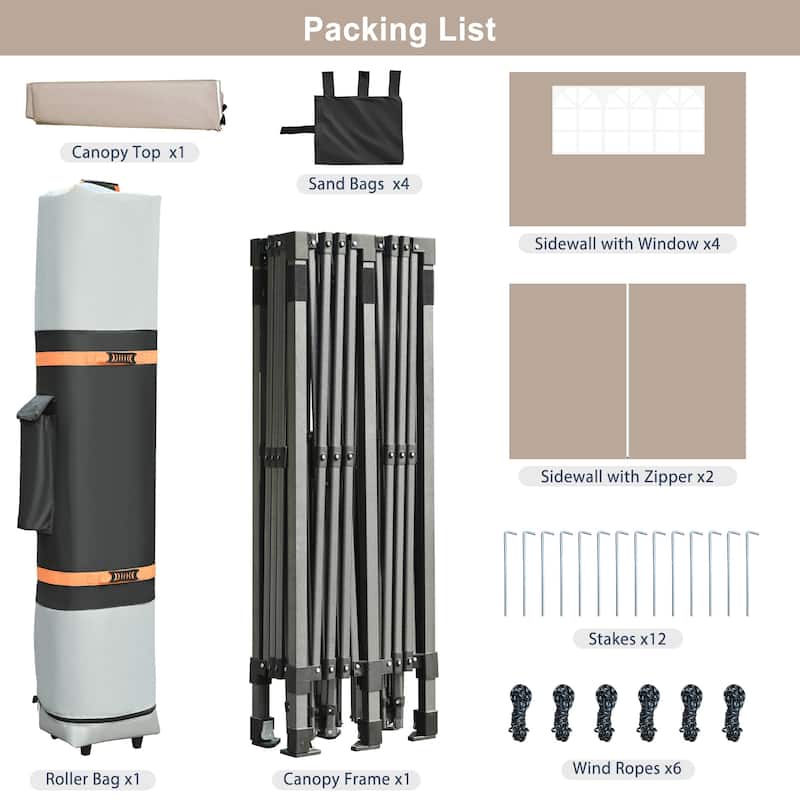 Packing List

Canopy Top x1

Sand Bags x4

Sidewall with Window x4

Sidewall with Zipper x2

Stakes x12

Wind Ropes x6

Roller Bag x1

Canopy Frame x1