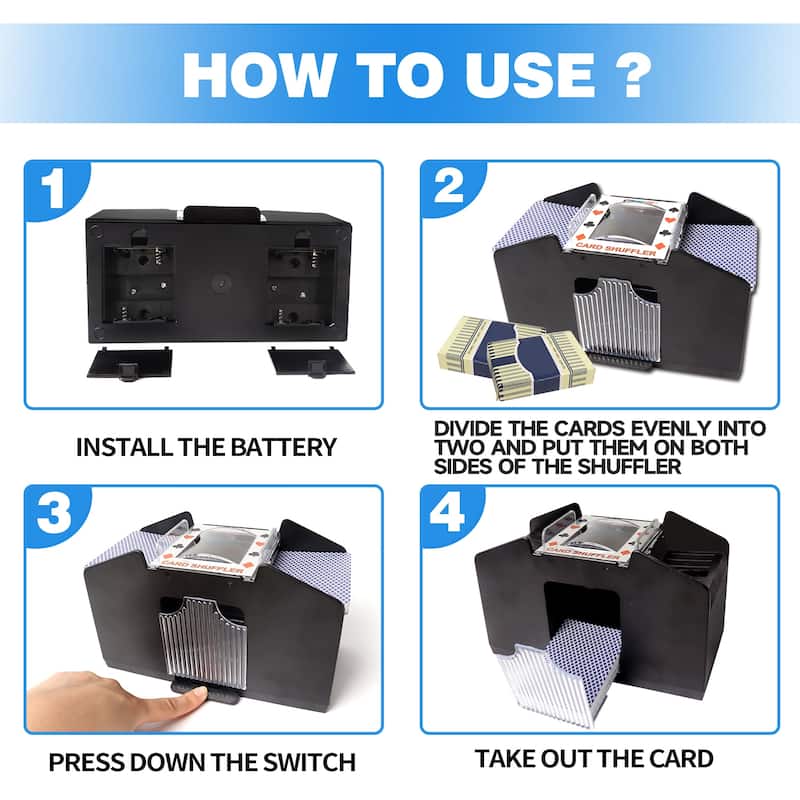 HOW TO USE ?

1

INSTALL THE BATTERY

2

CARD SHUFFLER

DIVIDE THE CARDS EVENLY INTO TWO AND PUT THEM ON BOTH SIDES OF THE SHUFFLER

3

CARD SHUFFLER

PRESS DOWN THE SWITCH

4

CARD SHUFFLER

TAKE OUT THE CARD