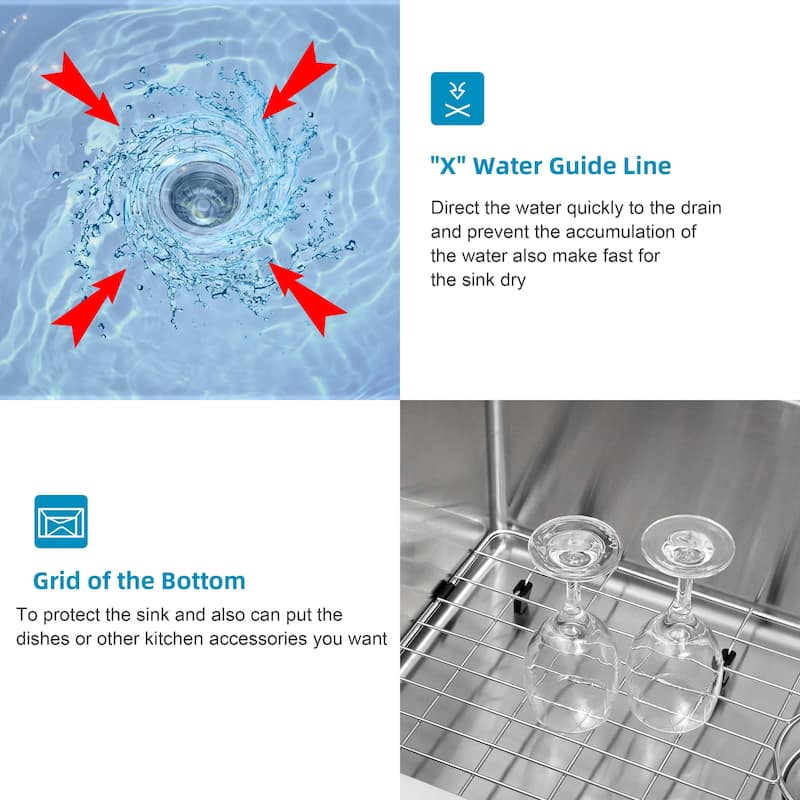 "X" Water Guide Line

Direct the water quickly to the drain and prevent the accumulation of the water also make fast for the sink dry

Grid of the Bottom

To protect the sink and also can put the dishes or other kitchen accessories you want