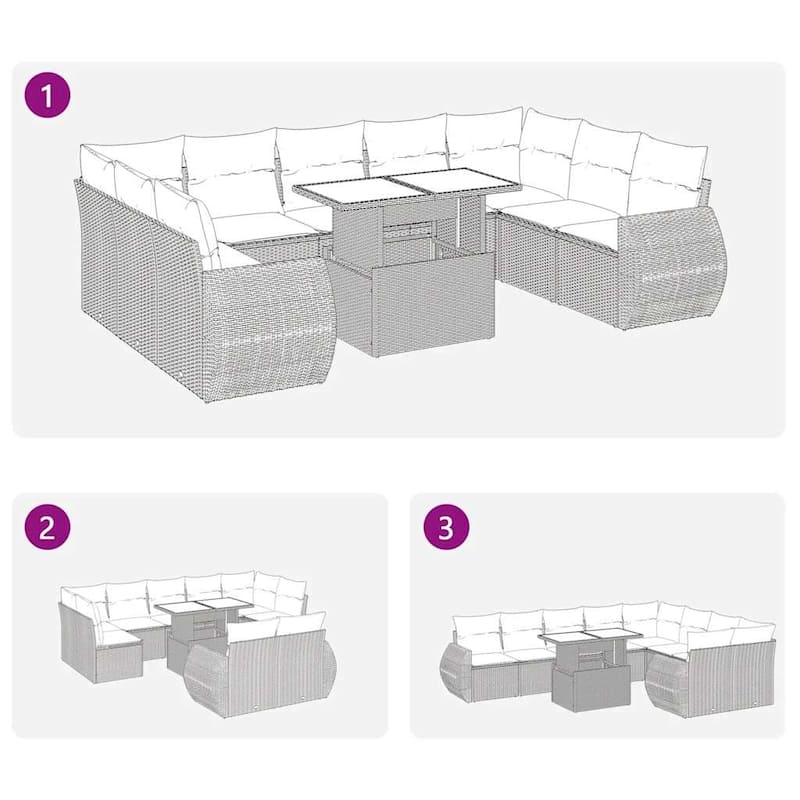 1

2

3