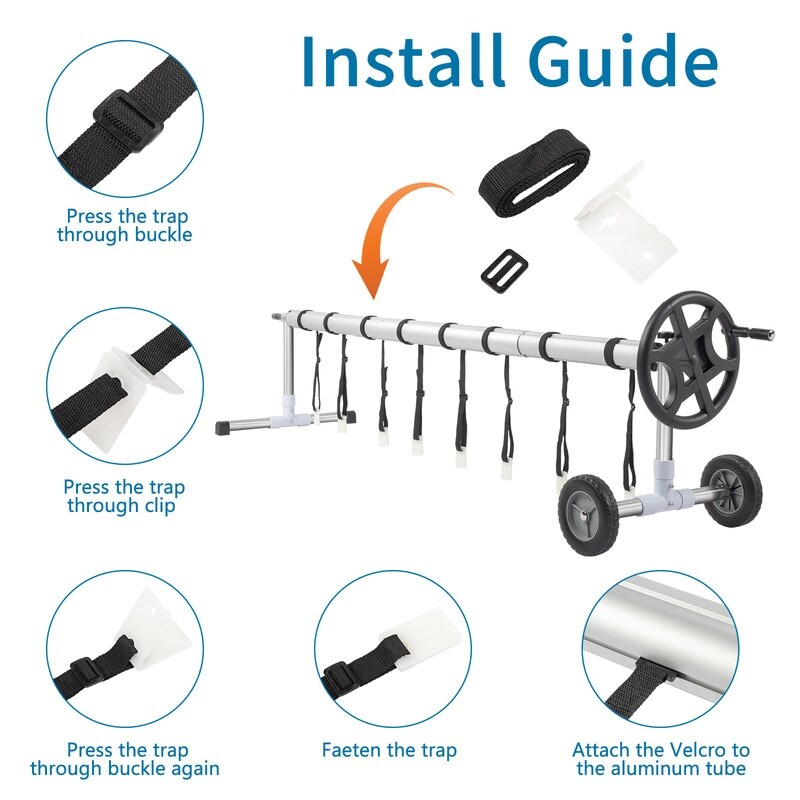 Install Guide

Press the trap through buckle

Press the trap through clip

Press the trap through buckle again

Faeten the trap

Attach the Velcro to the aluminum tube