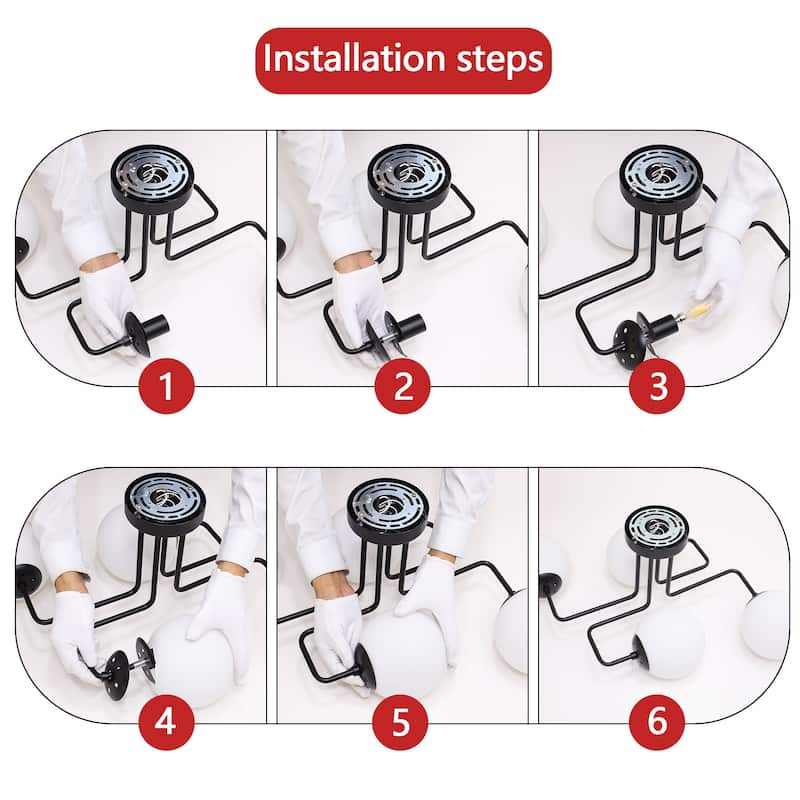 Installation steps

1

2

3

4

5

6