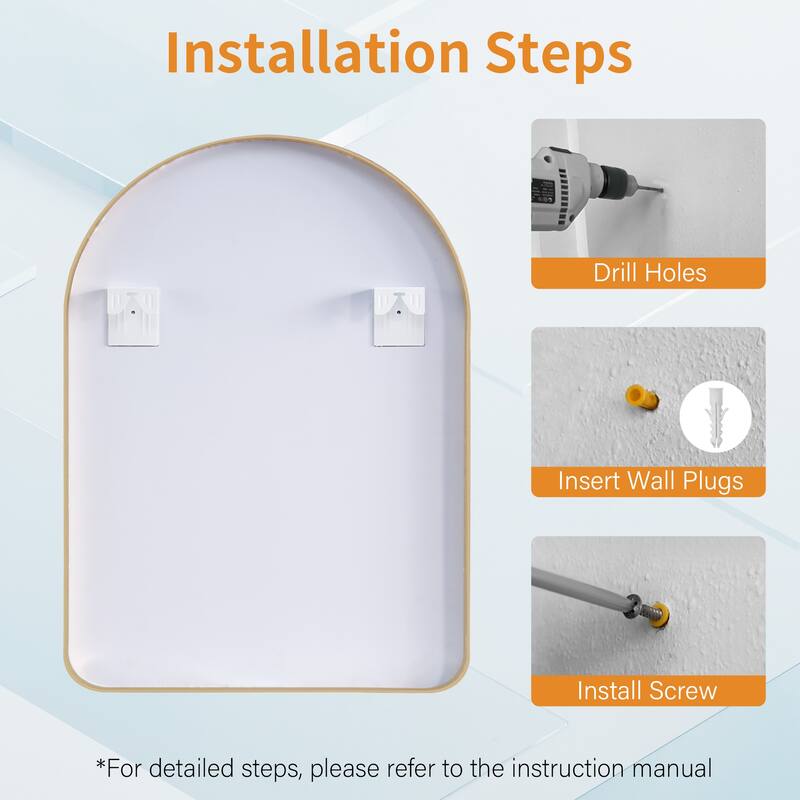 Installation Steps

Drill Holes

Insert Wall Plugs

Install Screw

*For detailed steps, please refer to the instruction manual