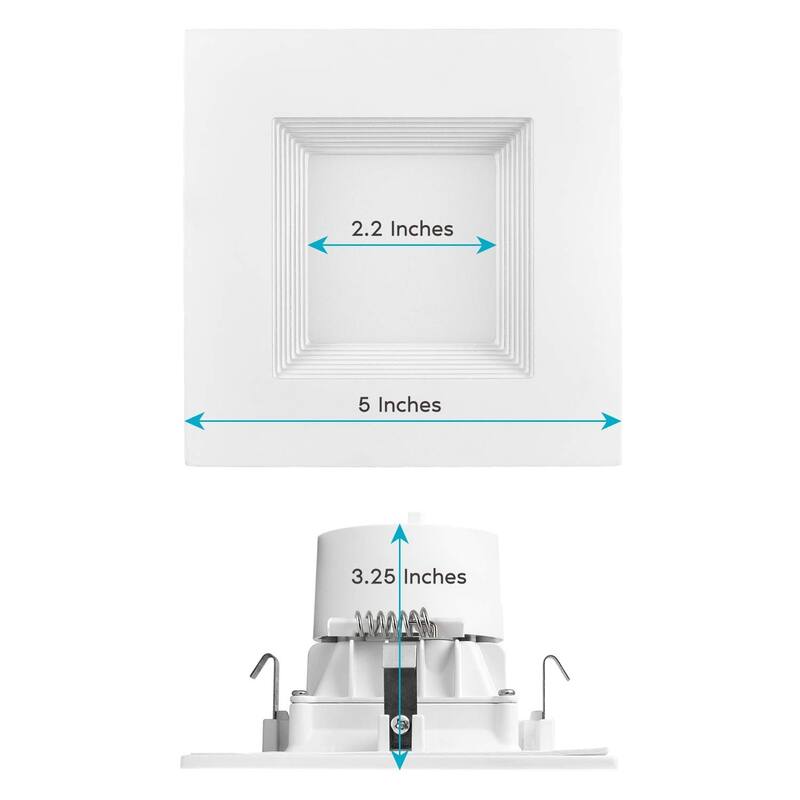 2.2 Inches

5 Inches

3.25 Inches