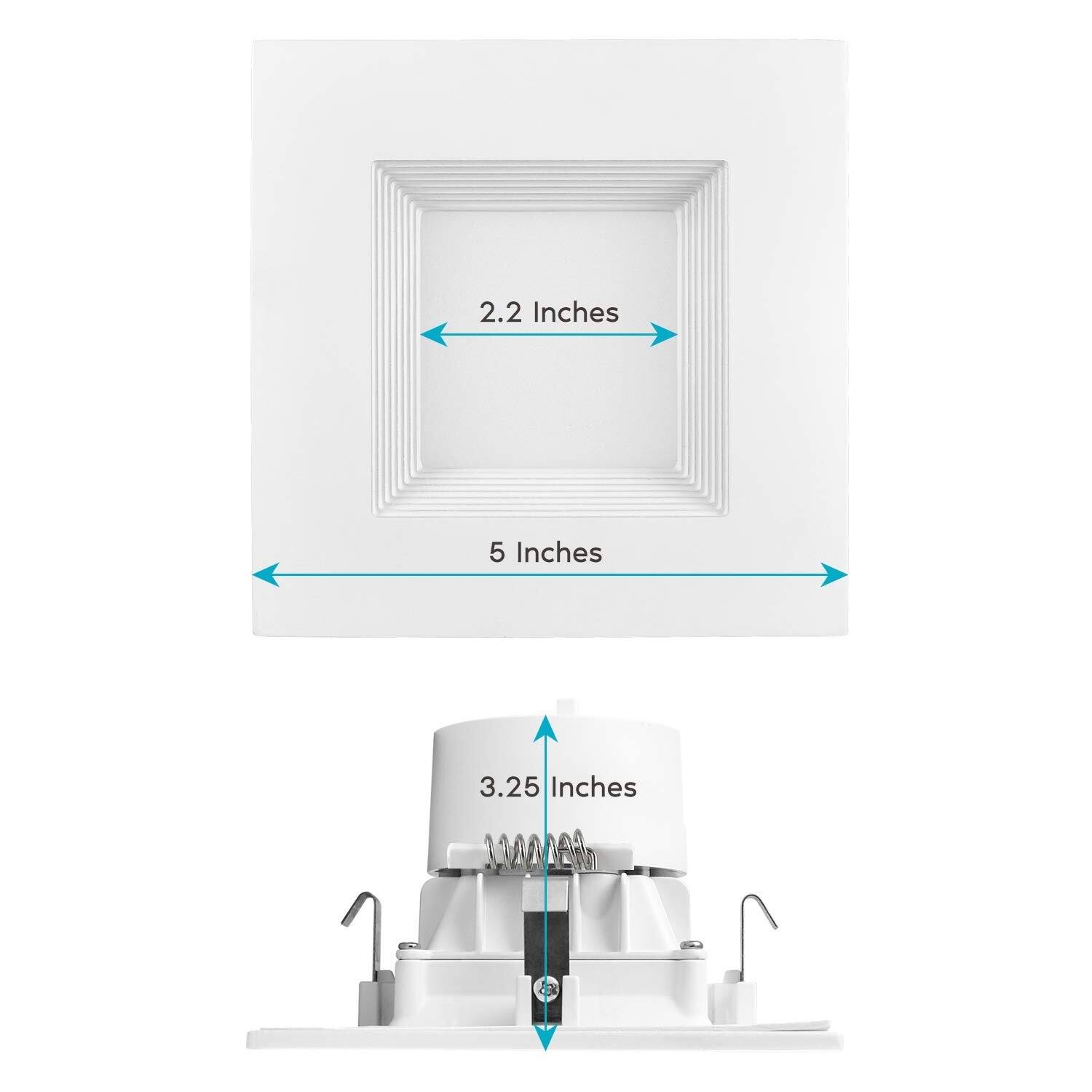 2.2 Inches

5 Inches

3.25 Inches