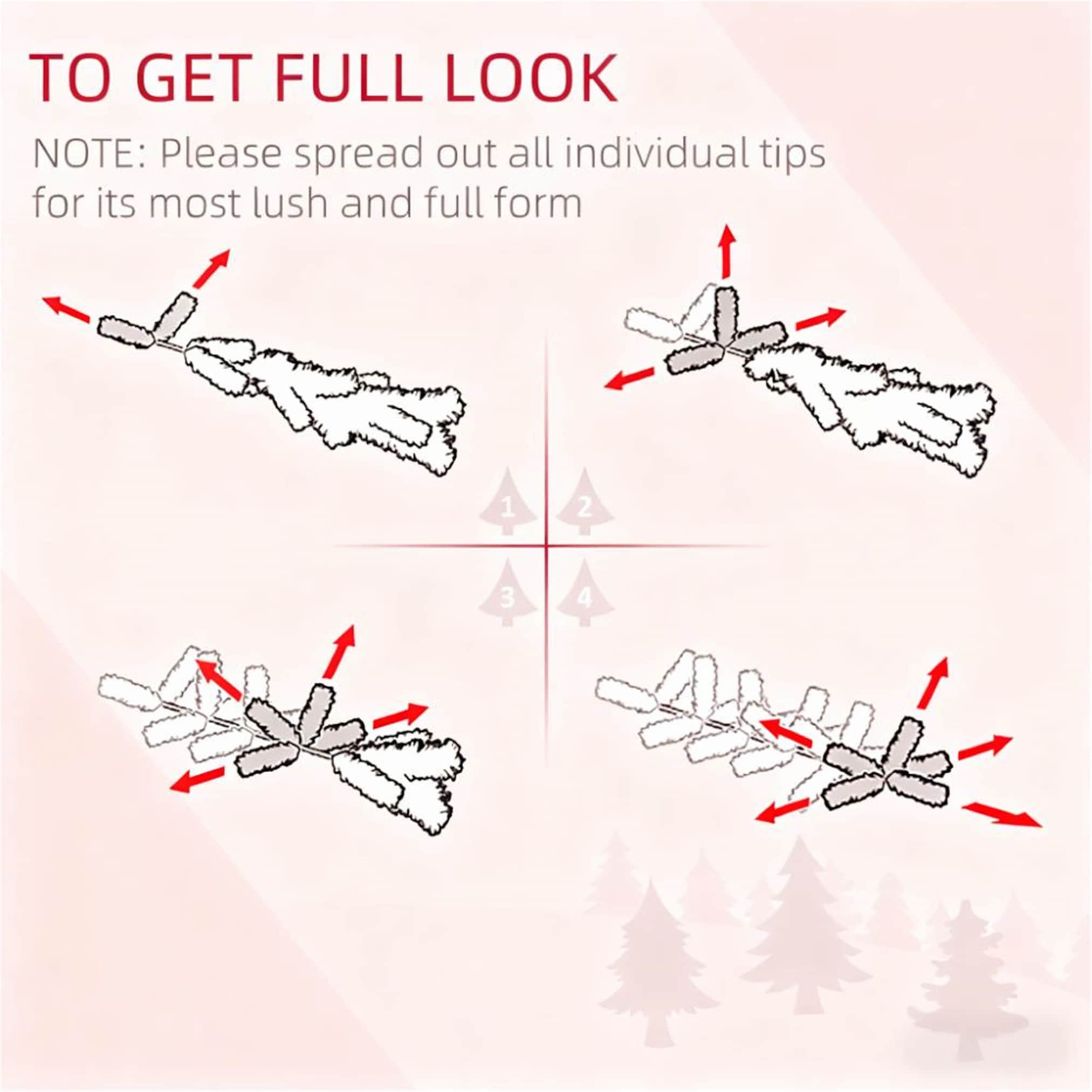 TO GET FULL LOOK

NOTE: Please spread out all individual tips for its most lush and full form

1
2
3
4