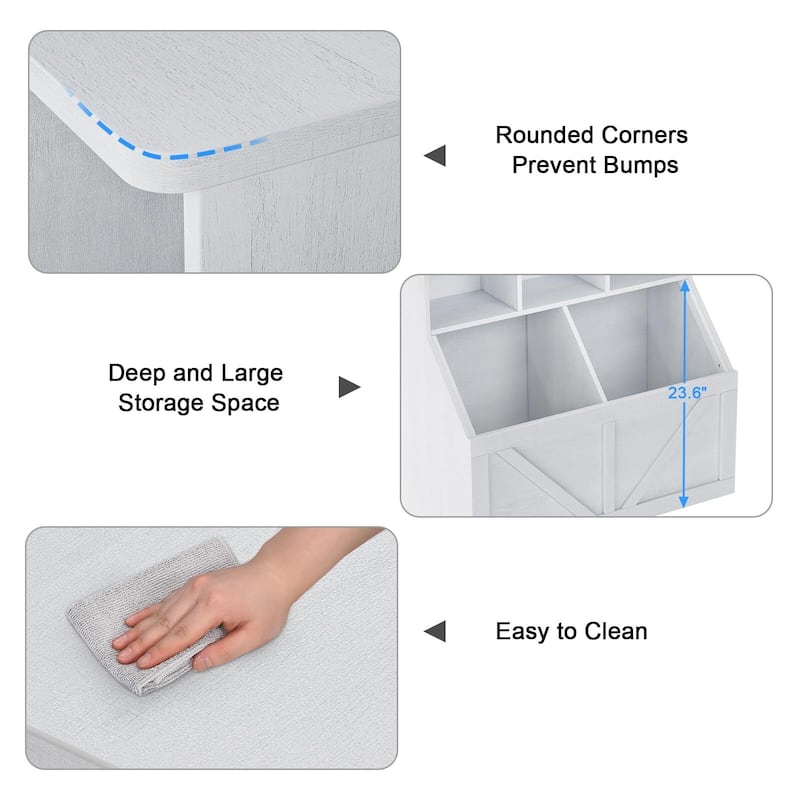 Rounded Corners
Prevent Bumps

Deep and Large
Storage Space

23.6"

Easy to Clean