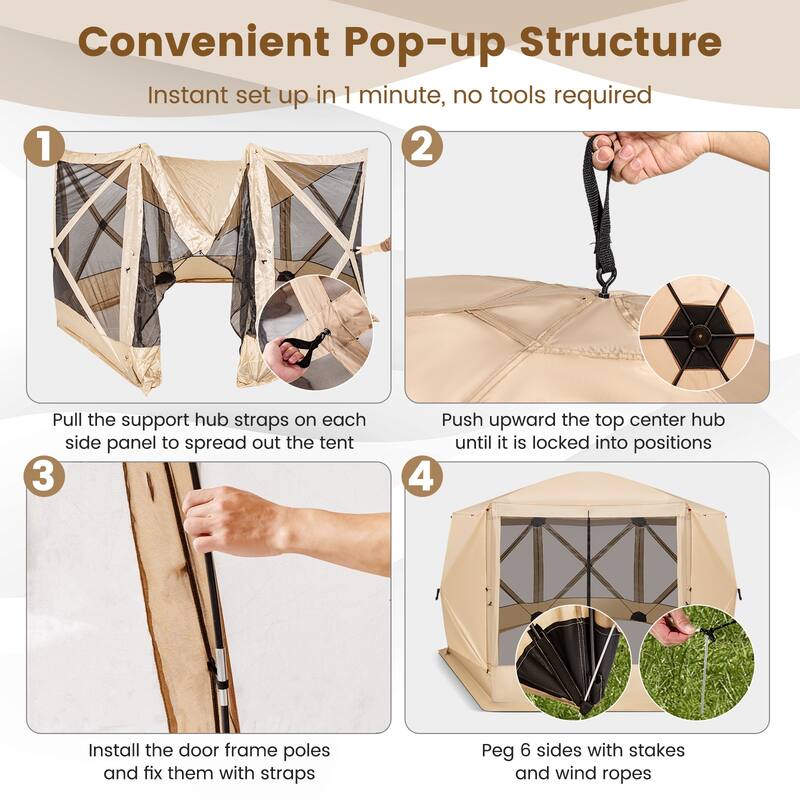 Convenient Pop-up Structure

Instant set up in 1 minute, no tools required

1

Pull the support hub straps on each side panel to spread out the tent

2

Push upward the top center hub until it is locked into positions

3

Install the door frame poles and fix them with straps

4

Peg 6 sides with stakes and wind ropes