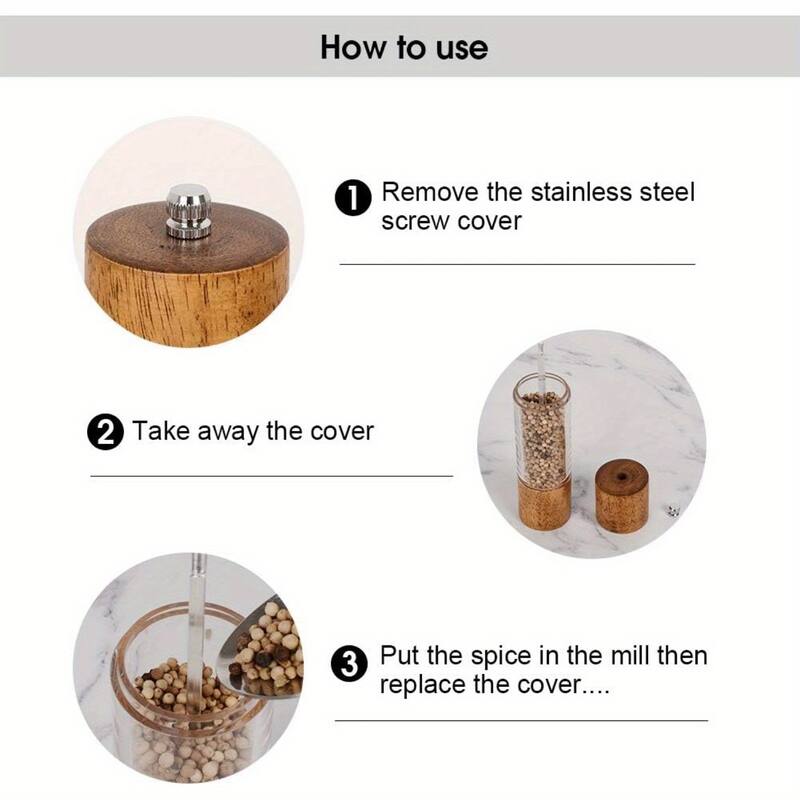 How to use

1 Remove the stainless steel screw cover

2 Take away the cover

3 Put the spice in the mill then replace the cover....