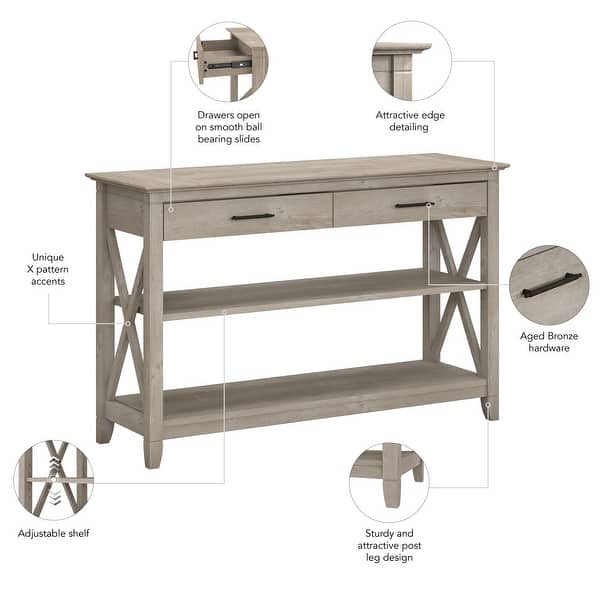 Drawers open on smooth ball bearing slides

Attractive edge detailing

Unique X pattern accents

Aged Bronze hardware

Adjustable shelf

Sturdy and attractive post leg design