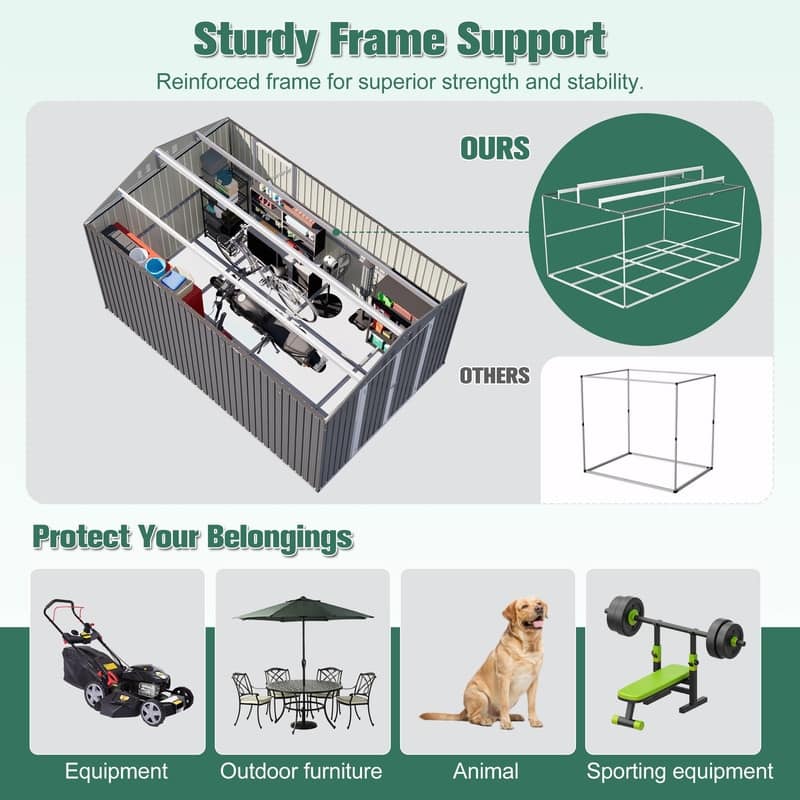 Sturdy Frame Support
Reinforced frame for superior strength and stability.

OURS

OTHERS

Protect Your Belongings

Equipment

Outdoor furniture

Animal

Sporting equipment