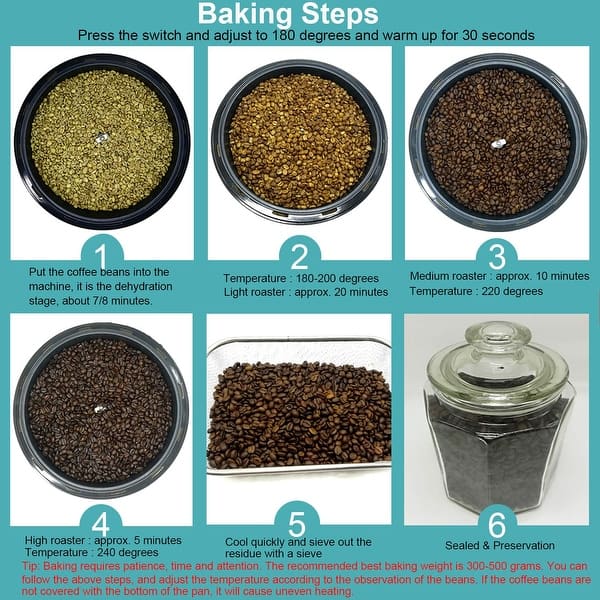 Baking Steps

Press the switch and adjust to 180 degrees and warm up for 30 seconds

1

Put the coffee beans into the machine, it is the dehydration stage, about 7/8 minutes.

2

Temperature : 180-200 degrees
Light roaster : approx. 20 minutes

3

Medium roaster : approx. 10 minutes
Temperature : 220 degrees

4

High roaster : approx. 5 minutes
Temperature : 240 degrees

5

Cool quickly and sieve out the residue with a sieve

6

Sealed & Preservation

Tip: Baking requires patience, time and attention. The recommended best baking weight is 300-500 grams. You can follow the above steps, and adjust the temperature according to the observation of the beans. If the coffee beans are not covered with the bottom of the pan, it will cause uneven heating.