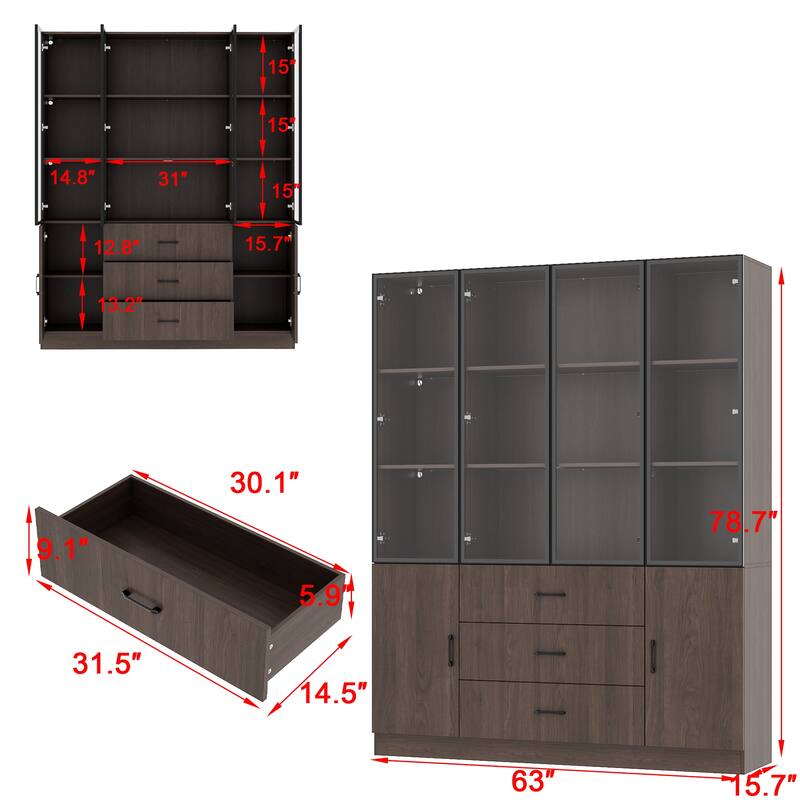 15″
15″
14.8″
31″
15″
12.8″
15.7″
13.2″
30.1″
9.1″
5.9″
31.5″
14.5″
78.7″
63″
15.7″