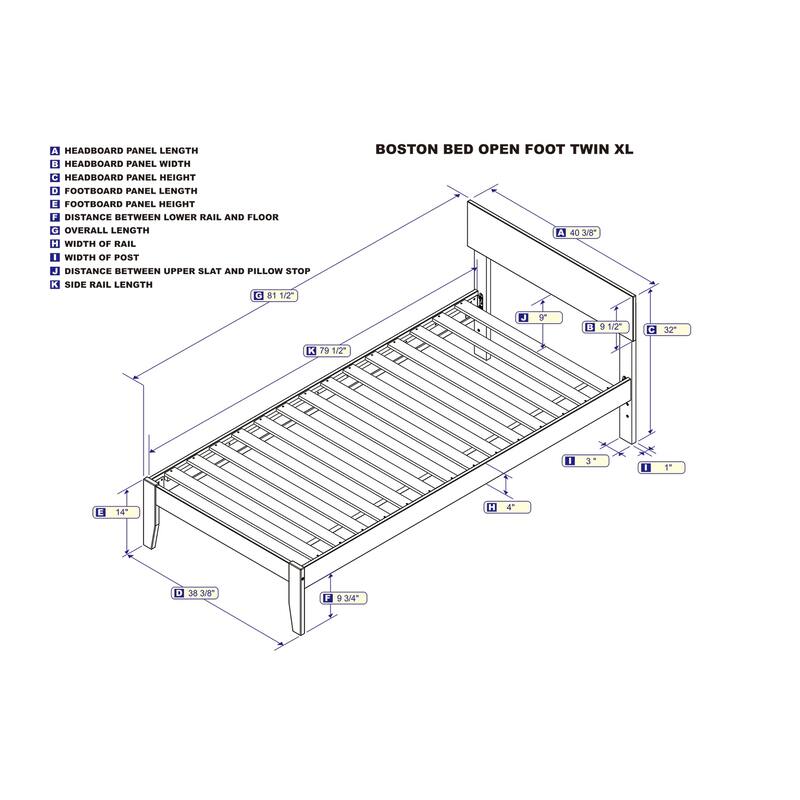 A HEADBOARD PANEL LENGTH
B HEADBOARD PANEL WIDTH
C HEADBOARD PANEL HEIGHT
D FOOTBOARD PANEL LENGTH
E FOOTBOARD PANEL HEIGHT
F DISTANCE BETWEEN LOWER RAIL AND FLOOR
G OVERALL LENGTH
H WIDTH OF RAIL
I WIDTH OF POST
J DISTANCE BETWEEN UPPER SLAT AND PILLOW STOP
K SIDE RAIL LENGTH

BOSTON BED OPEN FOOT TWIN XL

A 40 3/8"
G 81 1/2"
J 9"
B 9 1/2"
C 32"
K 79 1/2"
I 3"
I 1"
H 4"
E 14"
D 38 3/8"
F 9 3/4"