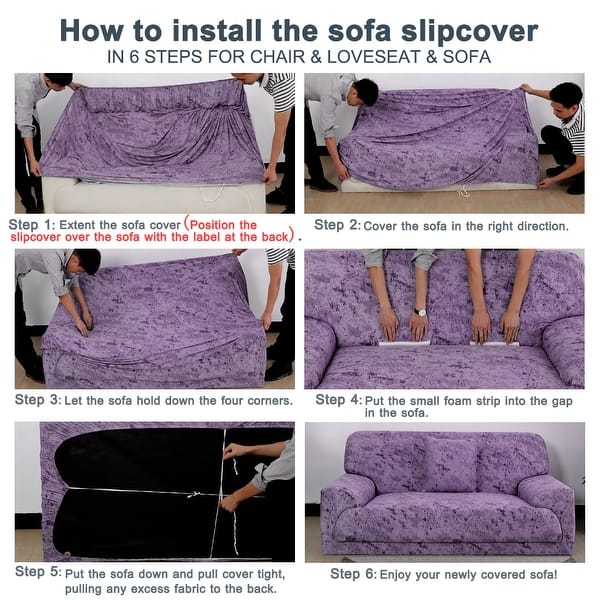 How to install the sofa slipcover
IN 6 STEPS FOR CHAIR & LOVESEAT & SOFA

Step 1: Extent the sofa cover (Position the slipcover over the sofa with the label at the back).

Step 2: Cover the sofa in the right direction.

Step 3: Let the sofa hold down the four corners.

Step 4: Put the small foam strip into the gap in the sofa.

Step 5: Put the sofa down and pull cover tight, pulling any excess fabric to the back.

Step 6: Enjoy your newly covered sofa!