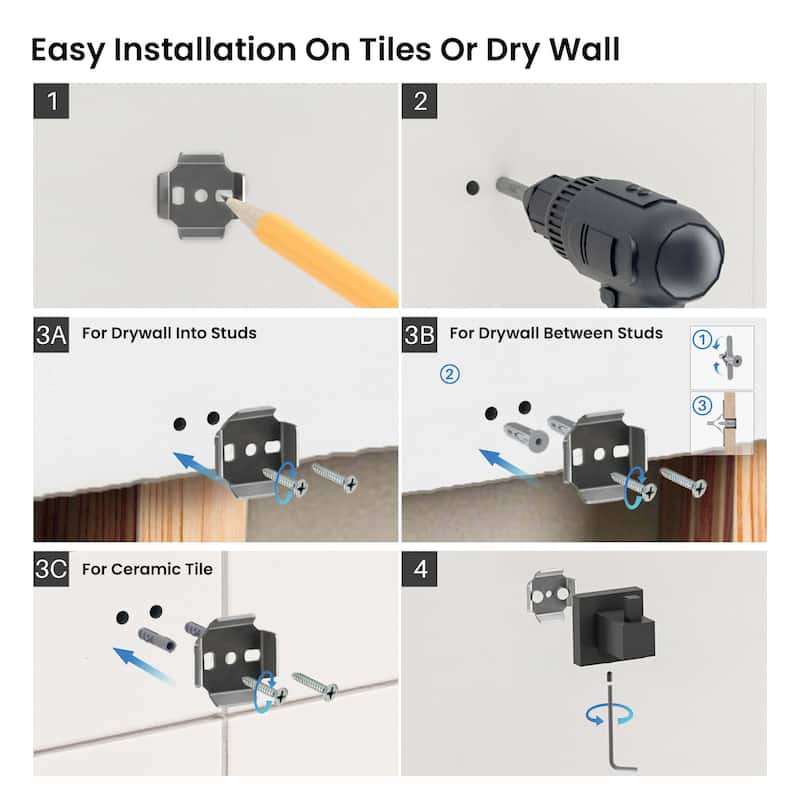 Easy Installation On Tiles Or Dry Wall

1

2

3A For Drywall Into Studs

3B For Drywall Between Studs

②

①

③

3C For Ceramic Tile

4