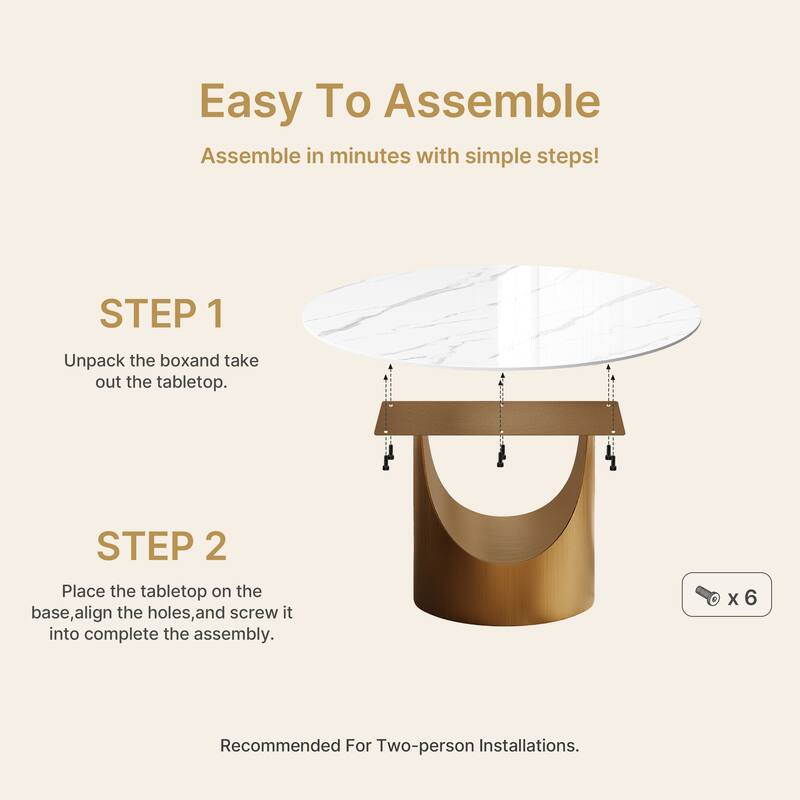 Easy To Assemble

Assemble in minutes with simple steps!

STEP 1

Unpack the boxand take out the tabletop.

STEP 2

Place the tabletop on the base,align the holes,and screw it into complete the assembly.

x 6

Recommended For Two-person Installations.