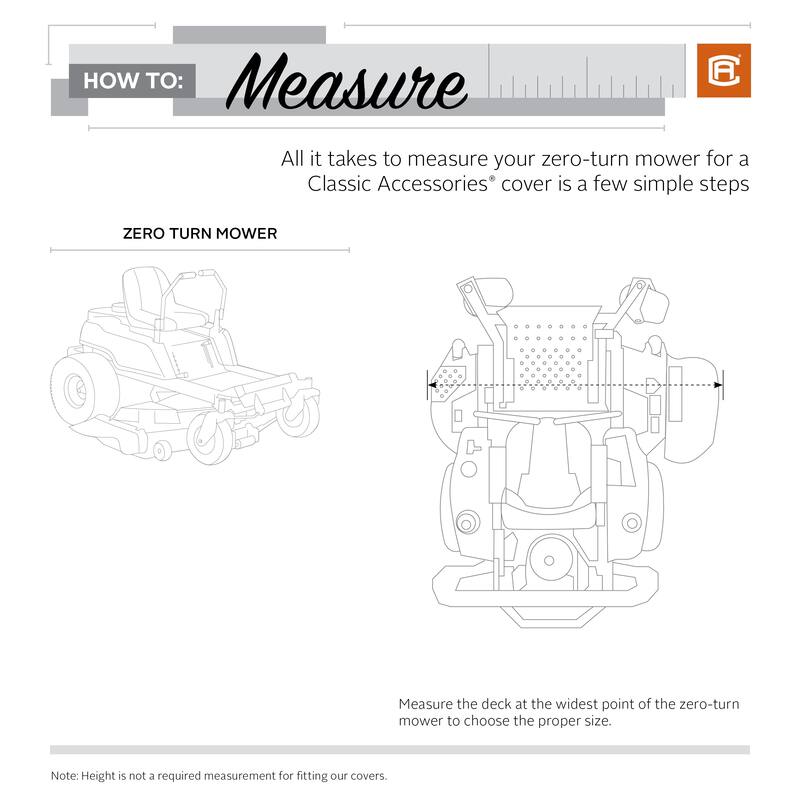 HOW TO: Measure

All it takes to measure your zero-turn mower for a Classic Accessories® cover is a few simple steps

ZERO TURN MOWER

Measure the deck at the widest point of the zero-turn mower to choose the proper size.

Note: Height is not a required measurement for fitting our covers.