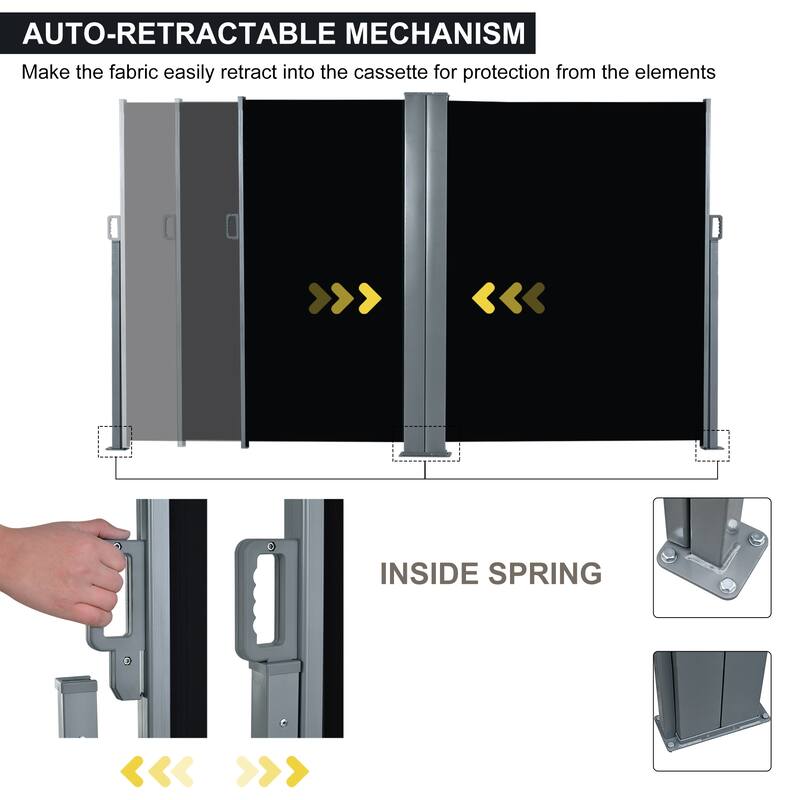 AUTO-RETRACTABLE MECHANISM

Make the fabric easily retract into the cassette for protection from the elements

INSIDE SPRING