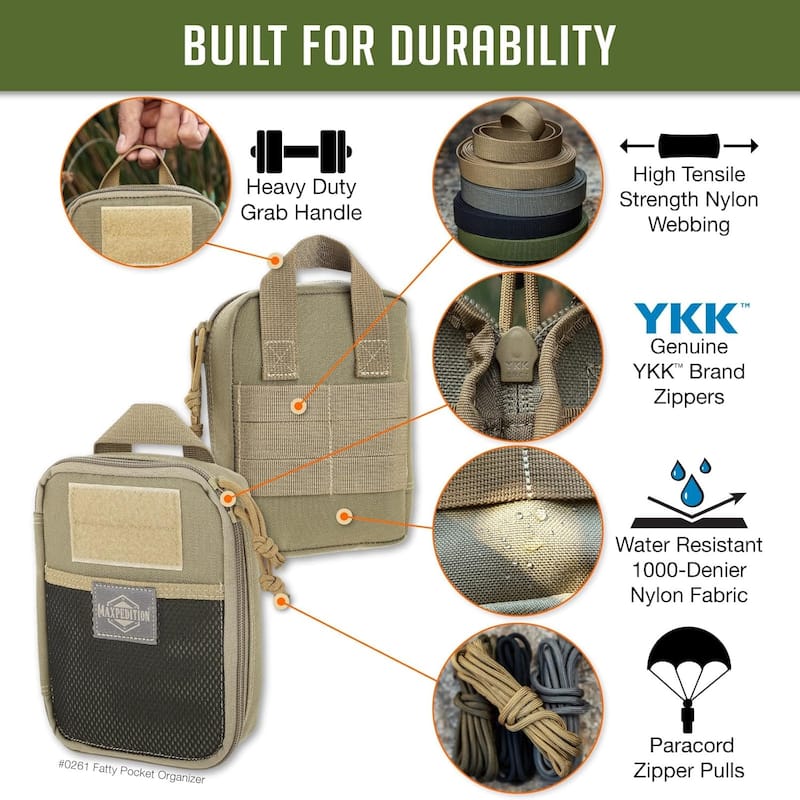 BUILT FOR DURABILITY

Heavy Duty Grab Handle

High Tensile Strength Nylon Webbing

YKK™

Genuine YKK™ Brand Zippers

YKK

Water Resistant 1000-Denier Nylon Fabric

MAXPEDITION

Paracord Zipper Pulls

#0261 Fatty Pocket Organizer