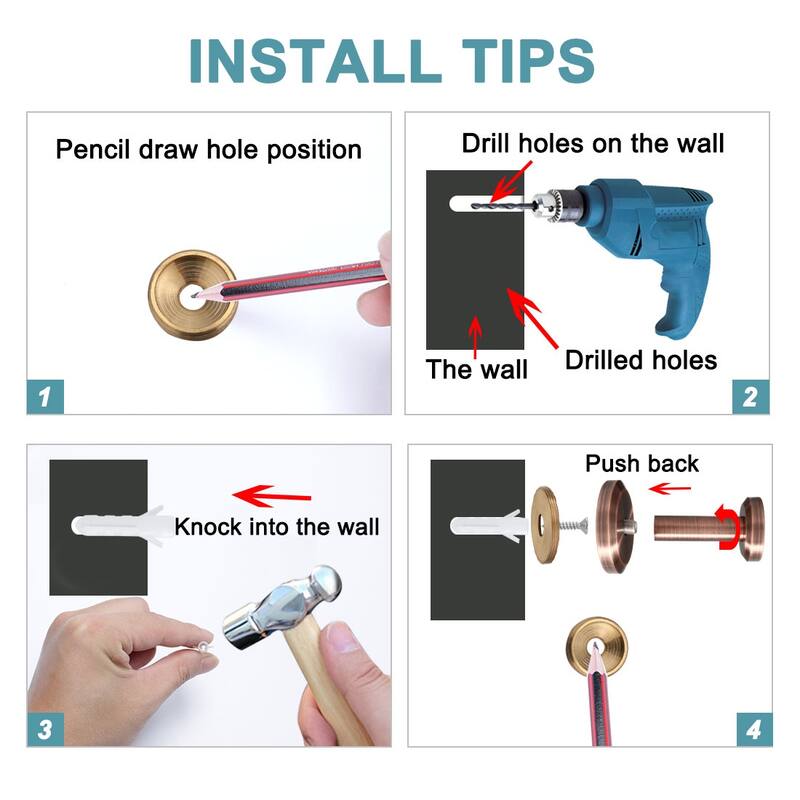 INSTALL TIPS

Pencil draw hole position

1

Drill holes on the wall

The wall

Drilled holes

2

Knock into the wall

3

Push back

4