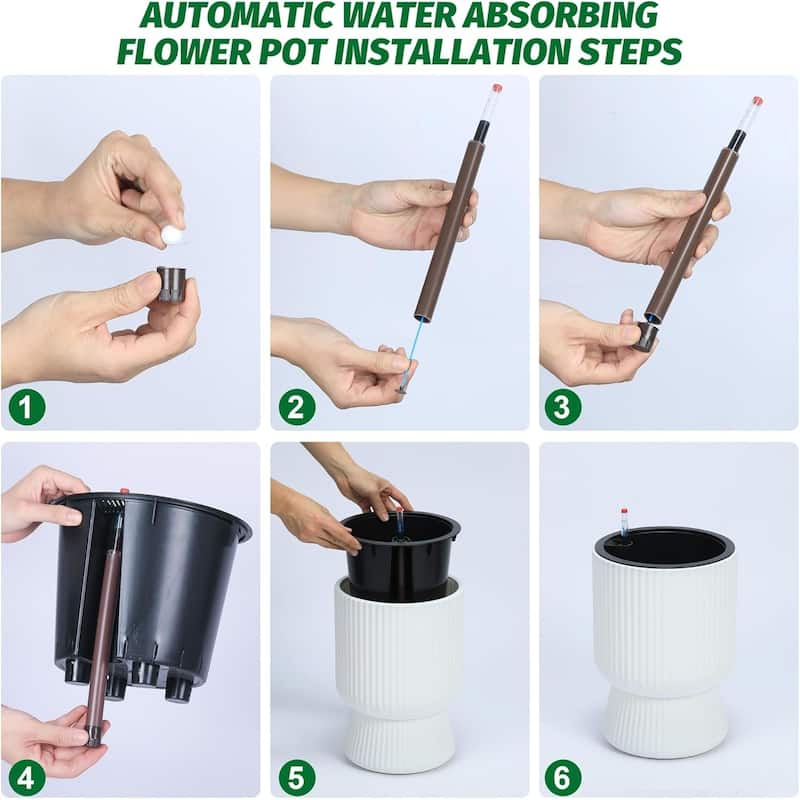 AUTOMATIC WATER ABSORBING FLOWER POT INSTALLATION STEPS

1

2

3

4

5

6