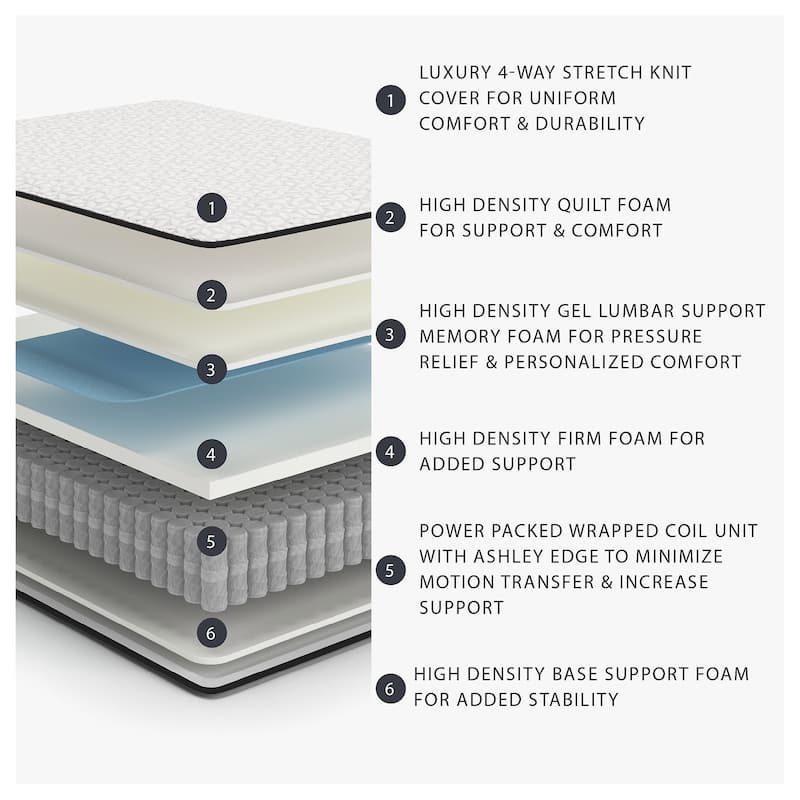 1
2
3
4
5
6

1 LUXURY 4-WAY STRETCH KNIT COVER FOR UNIFORM COMFORT & DURABILITY

2 HIGH DENSITY QUILT FOAM FOR SUPPORT & COMFORT

3 HIGH DENSITY GEL LUMBAR SUPPORT MEMORY FOAM FOR PRESSURE RELIEF & PERSONALIZED COMFORT

4 HIGH DENSITY FIRM FOAM FOR ADDED SUPPORT

5 POWER PACKED WRAPPED COIL UNIT WITH ASHLEY EDGE TO MINIMIZE MOTION TRANSFER & INCREASE SUPPORT

6 HIGH DENSITY BASE SUPPORT FOAM FOR ADDED STABILITY