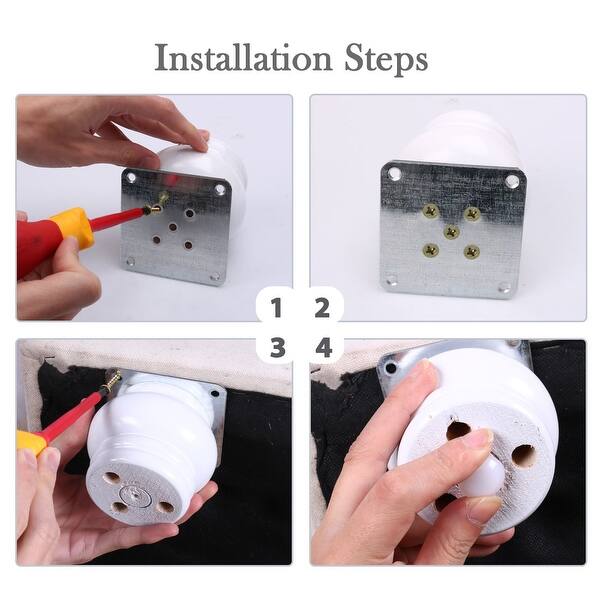 Installation Steps

1

2

3

4